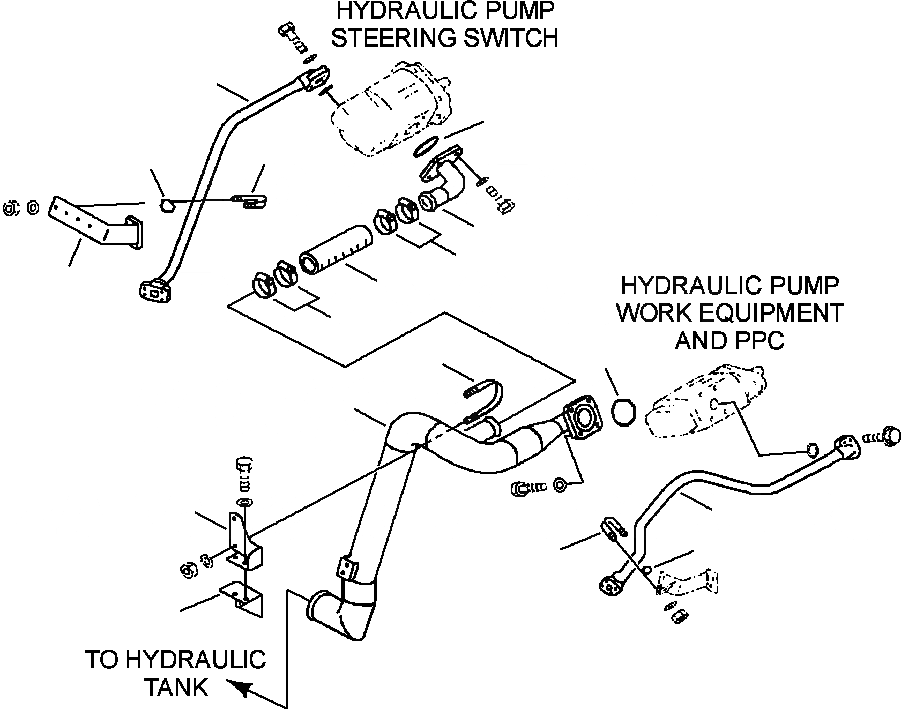 HYDRAULIC PUMP
STEERING SWITCH

HYDRAULIC PUMP
WORK EQUIPMENT
AND PPC

TO HYDRAULIC
TANK