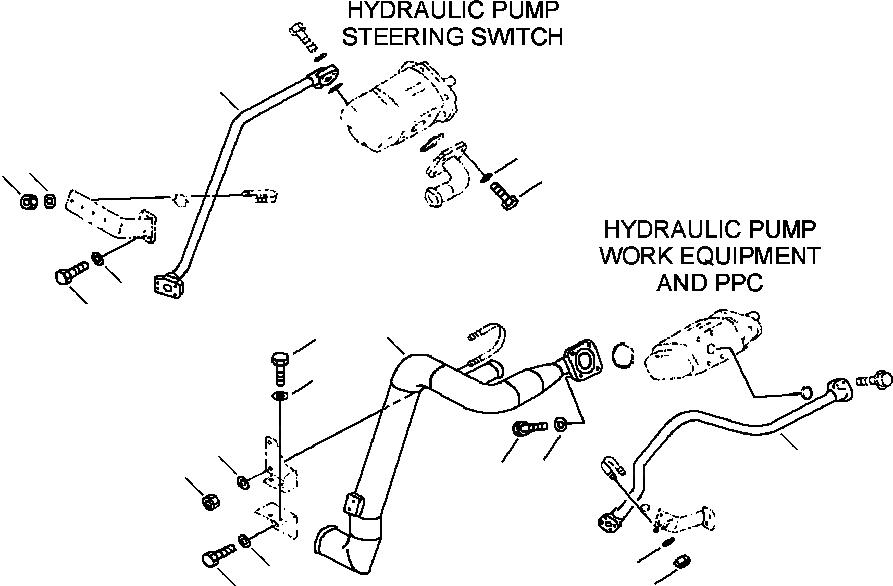 HYDRAULIC PUMP
STEERING SWITCH

HYDRAULIC PUMP
WORK EQUIPMENT
AND PPC