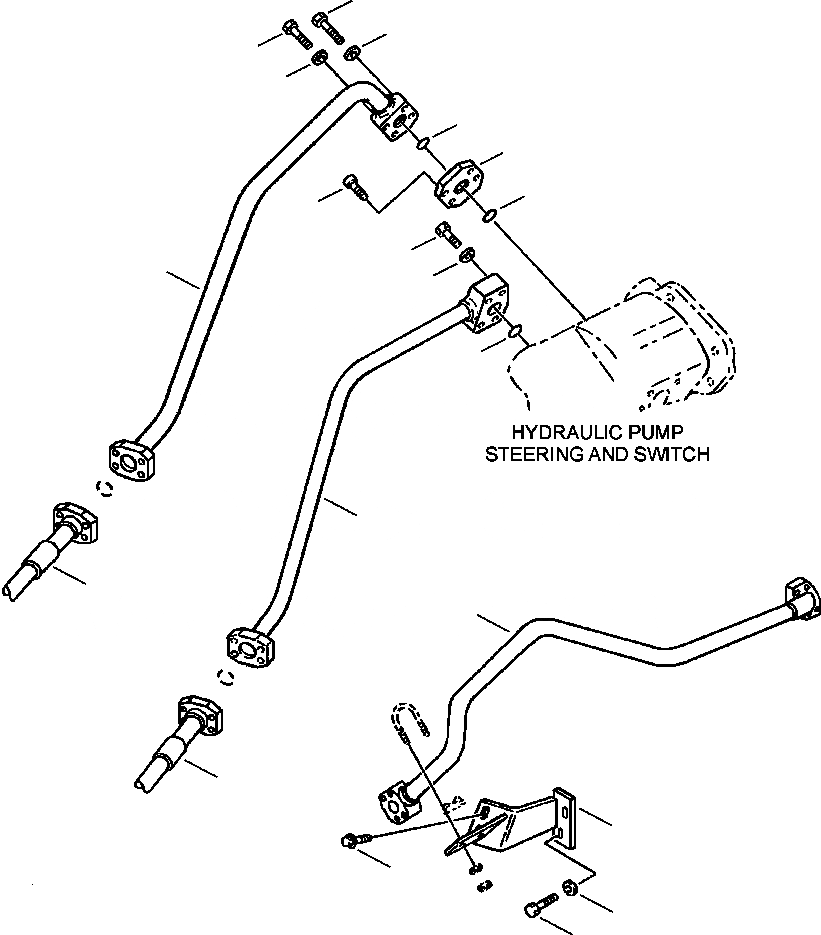 HYDRAULIC PUMP
STEERING AND SWITCH