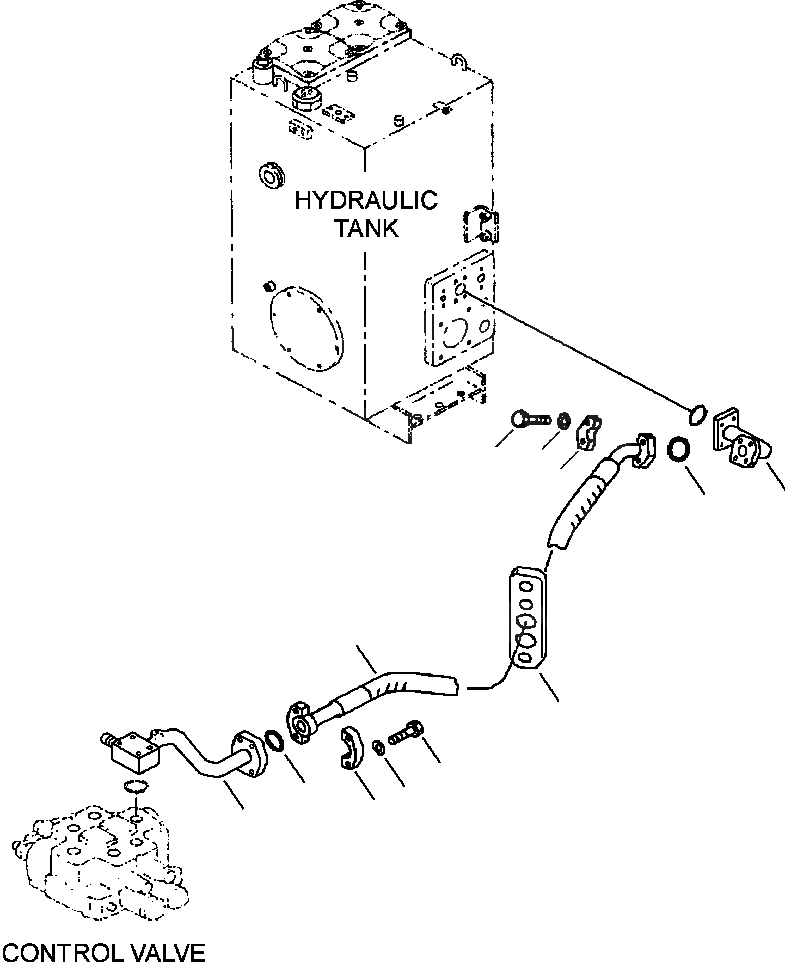 HYDRAULIC TANK

CONTROL VALVE