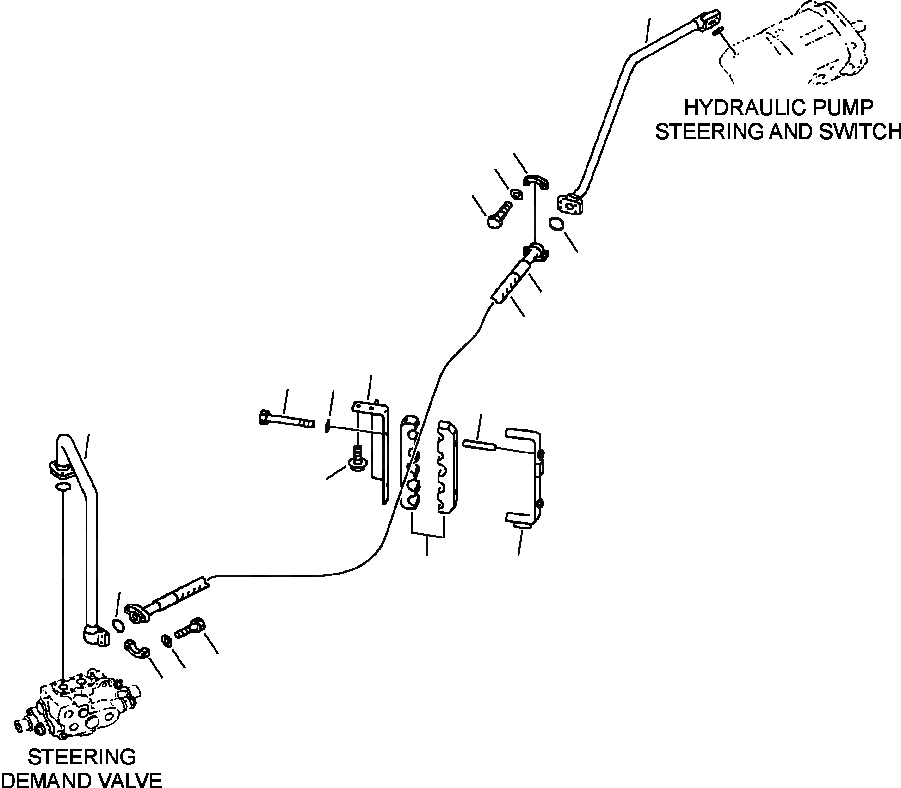 HYDRAULIC PUMP
STEERING AND SWITCH

STEERING
DEMAND VALVE