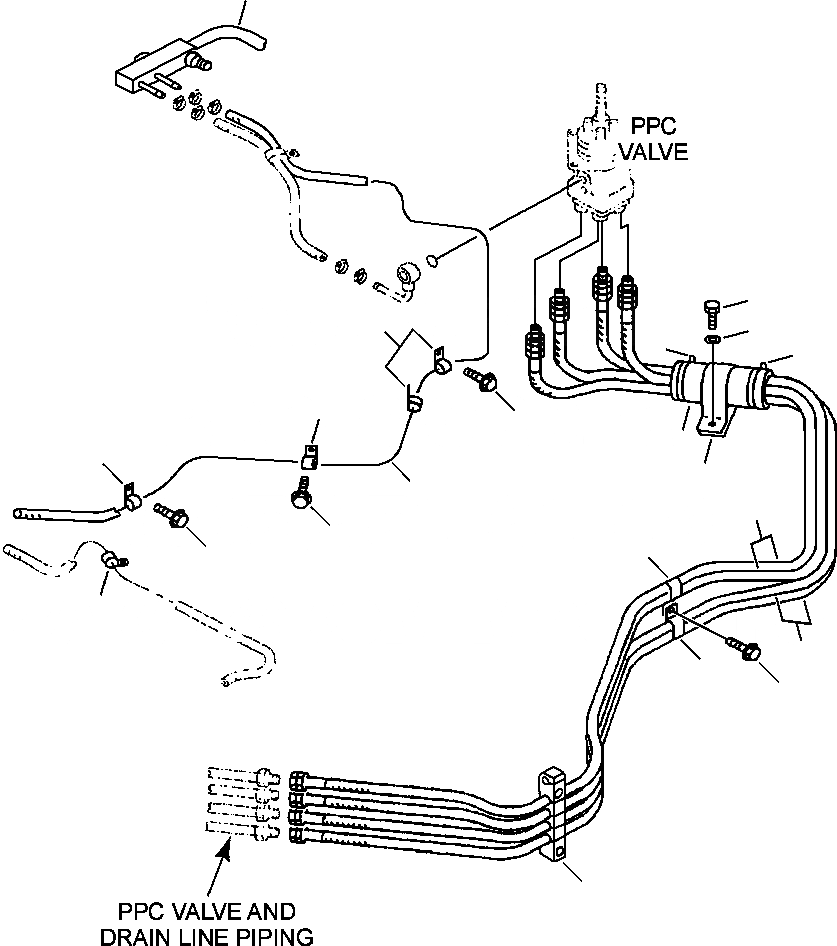 PPC VALVE

PPC VALVE AND DRAIN LINE PIPING