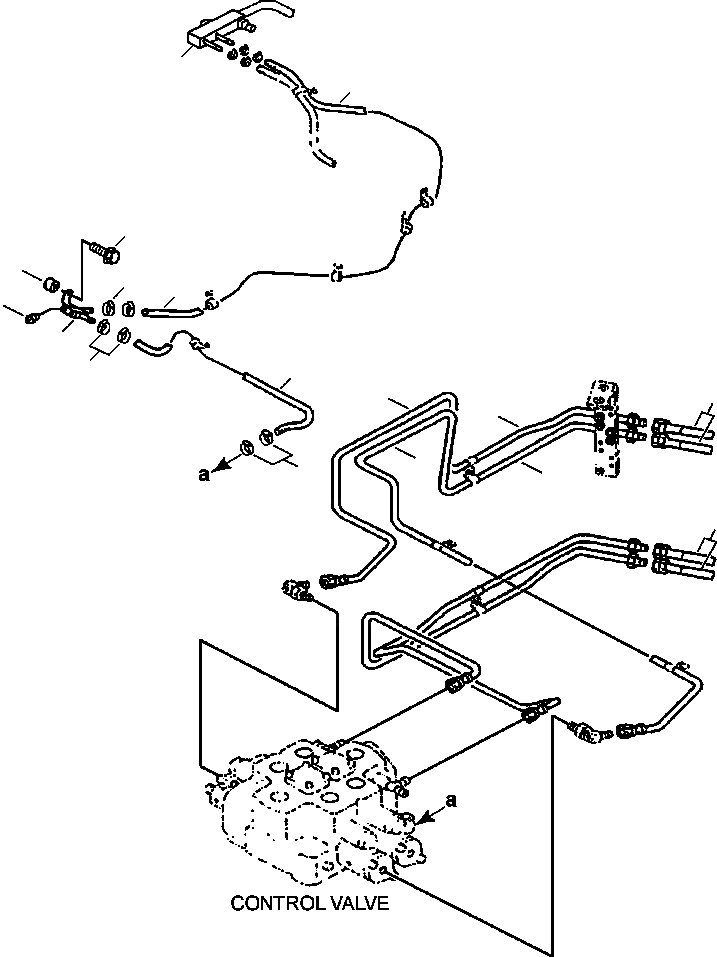 a

a

CONTROL VALVE