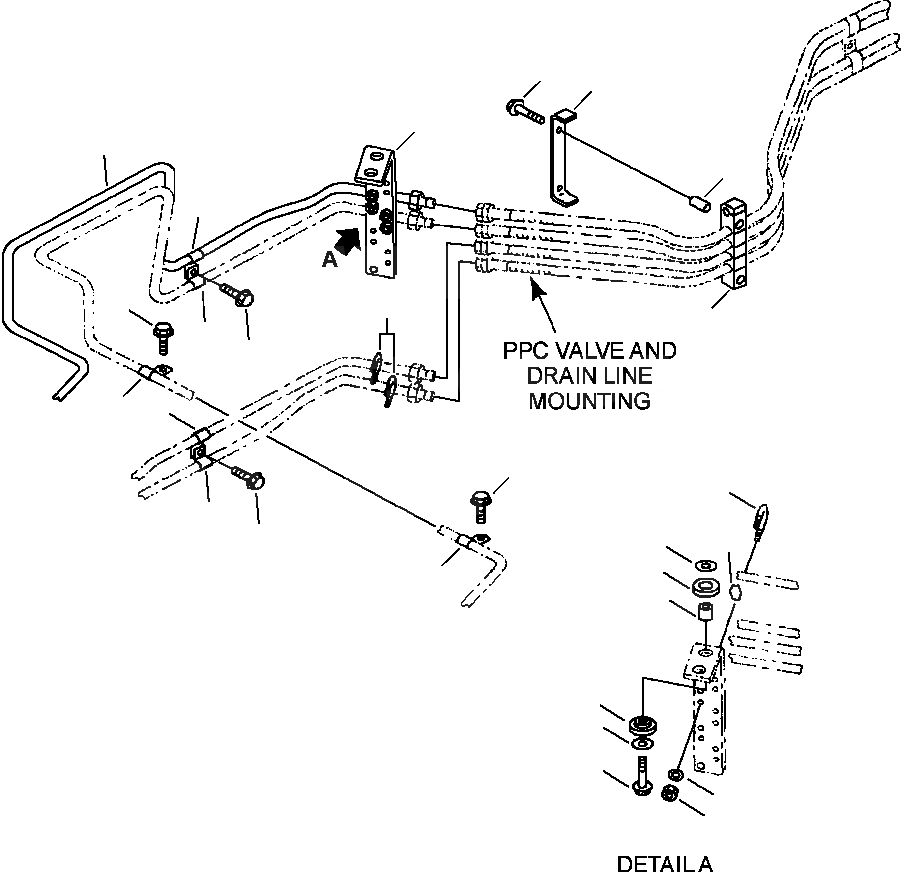 A

PPC VALVE AND DRAIN LINE MOUNTING

DETAIL A