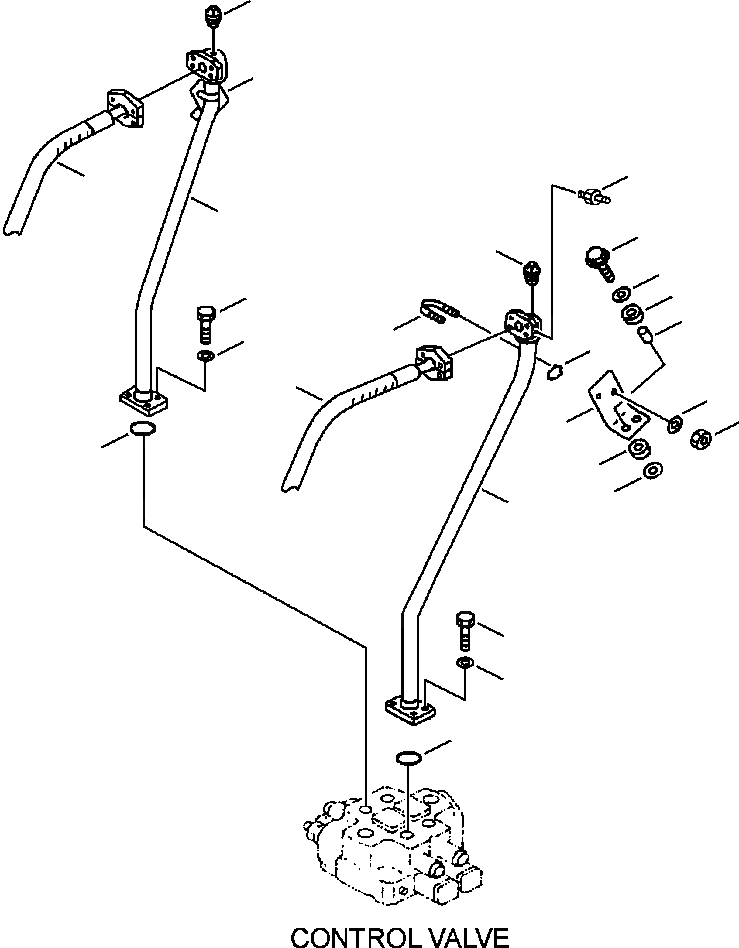 CONTROL VALVE