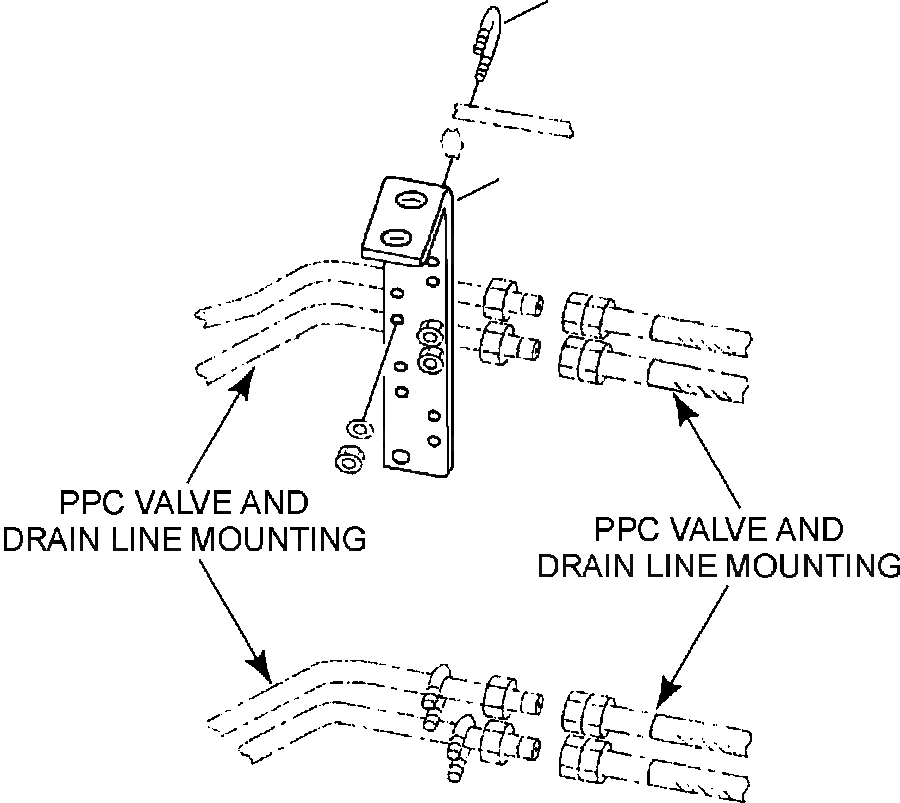 PPC VALVE AND DRAIN LINE MOUNTING

PPC VALVE AND DRAIN LINE MOUNTING