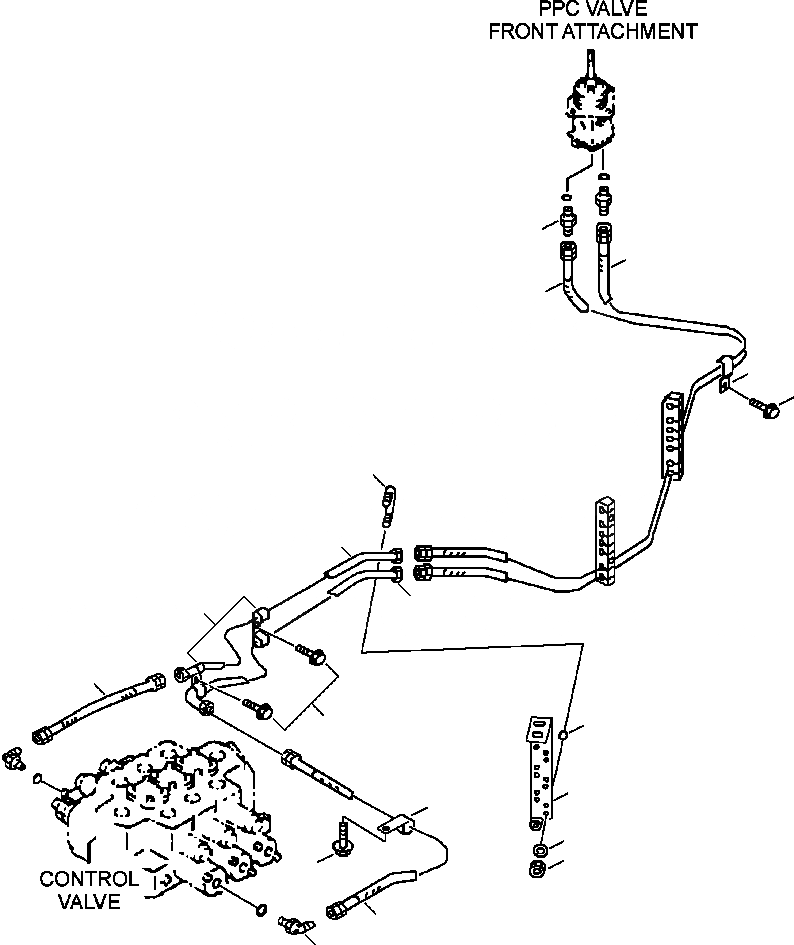 PPC VALVE
FRONT ATTACHMENT

CONTROL
VALVE