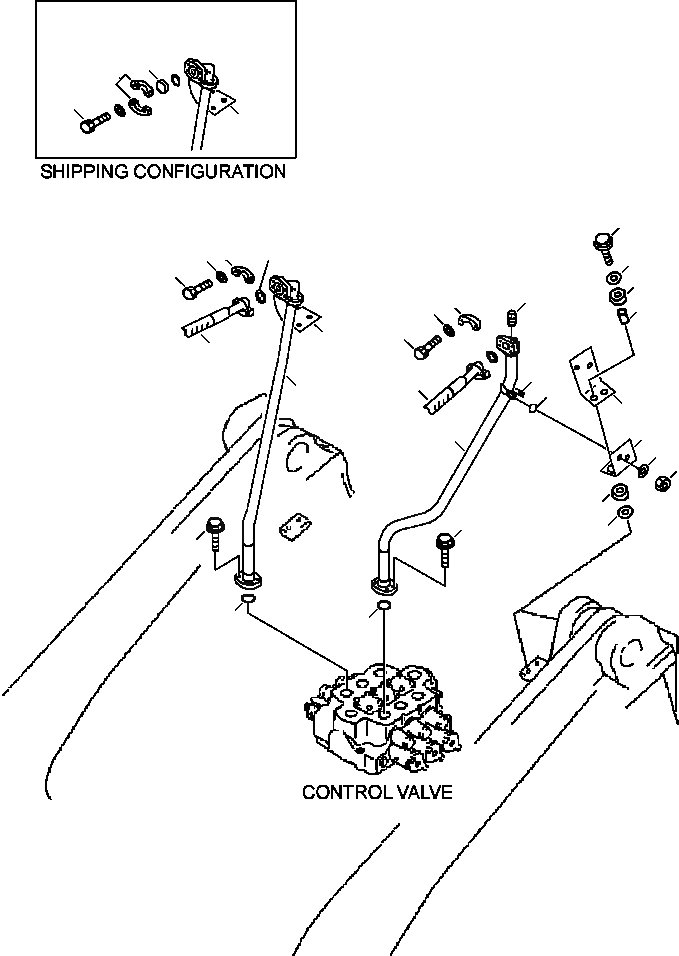 SHIPPING CONFIGURATION

CONTROL VALVE