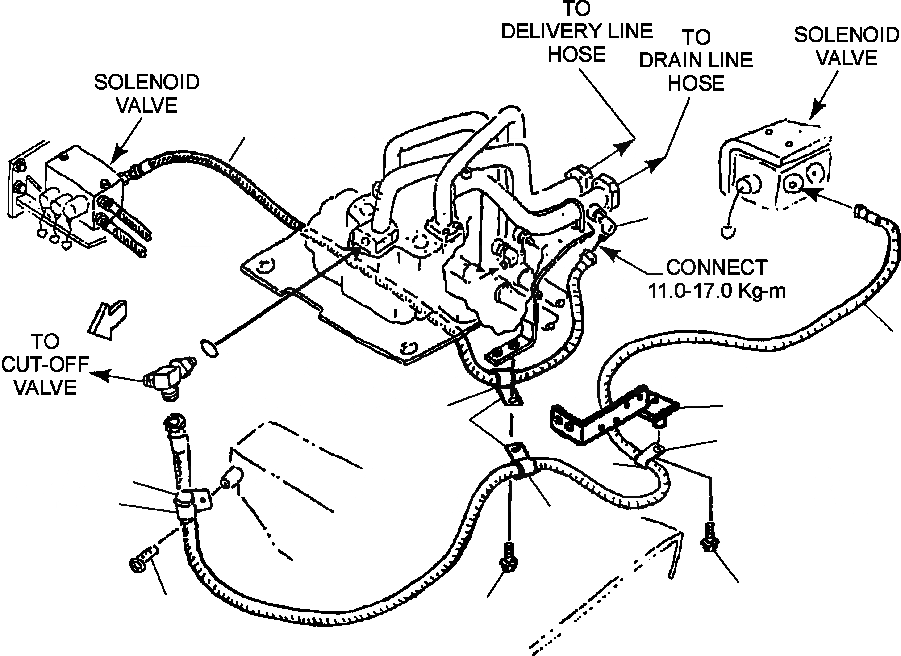 TO
DELIVERY LINE
HOSE

TO
DRAIN LINE
HOSE

SOLENOID
VALVE

SOLENOID
VALVE

CONNECT
11.0-17.0 Kg-m

TO
CUT-OFF
VALVE