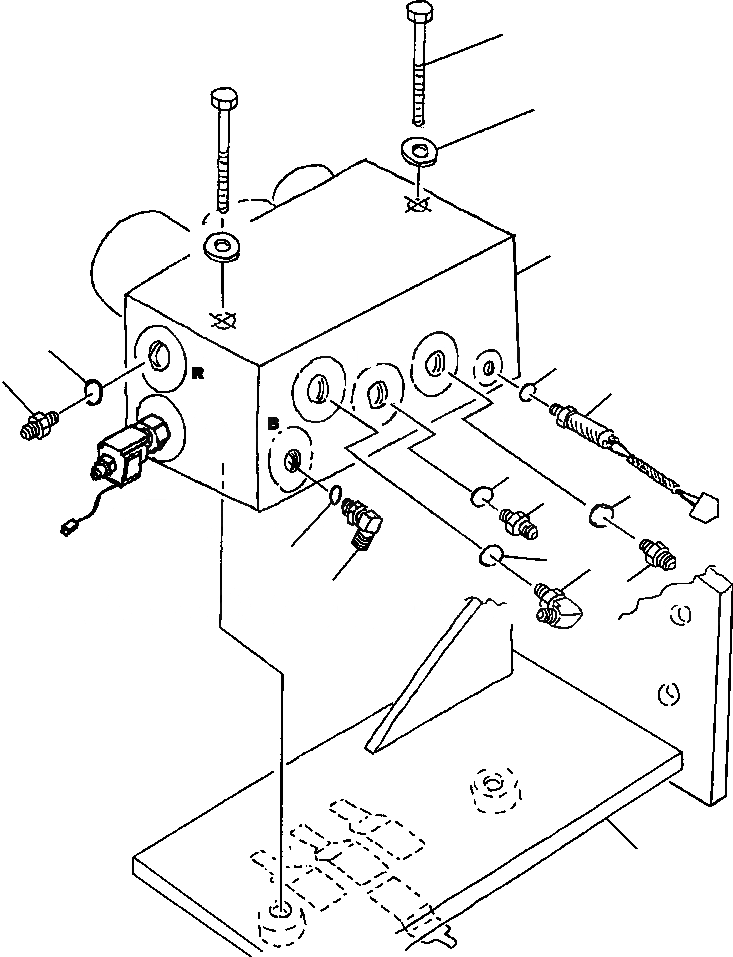 R

B