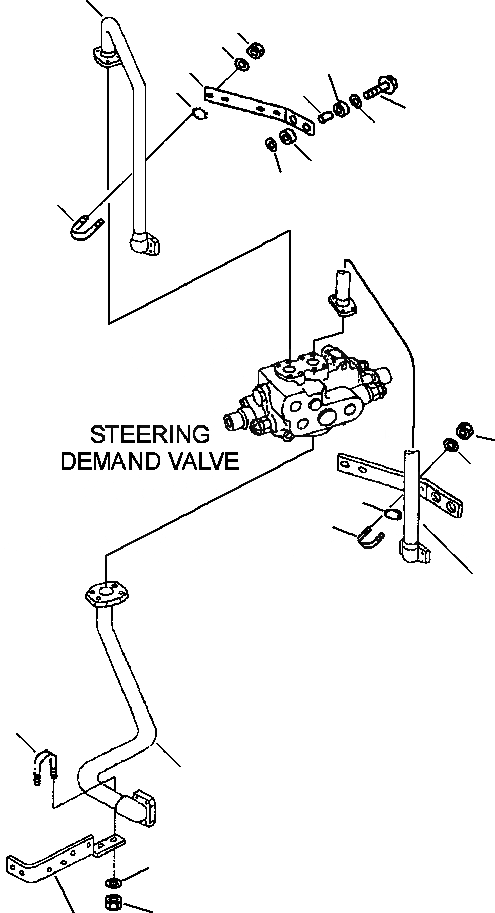 STEERING
DEMAND VALVE