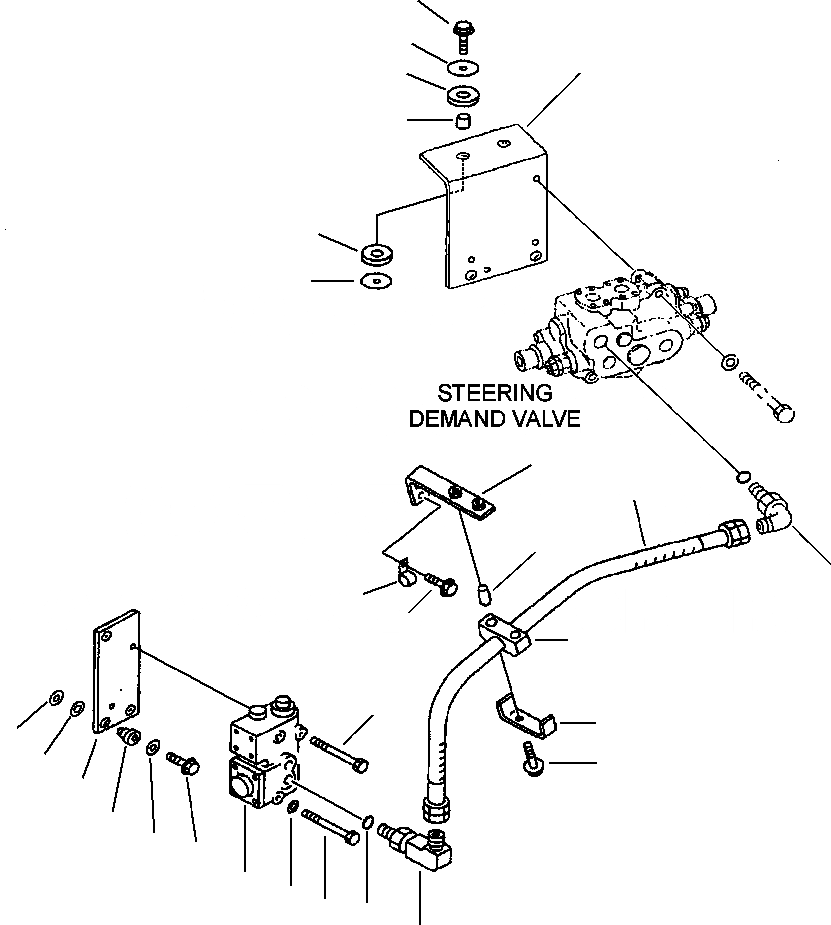 STEERING
DEMAND VALVE