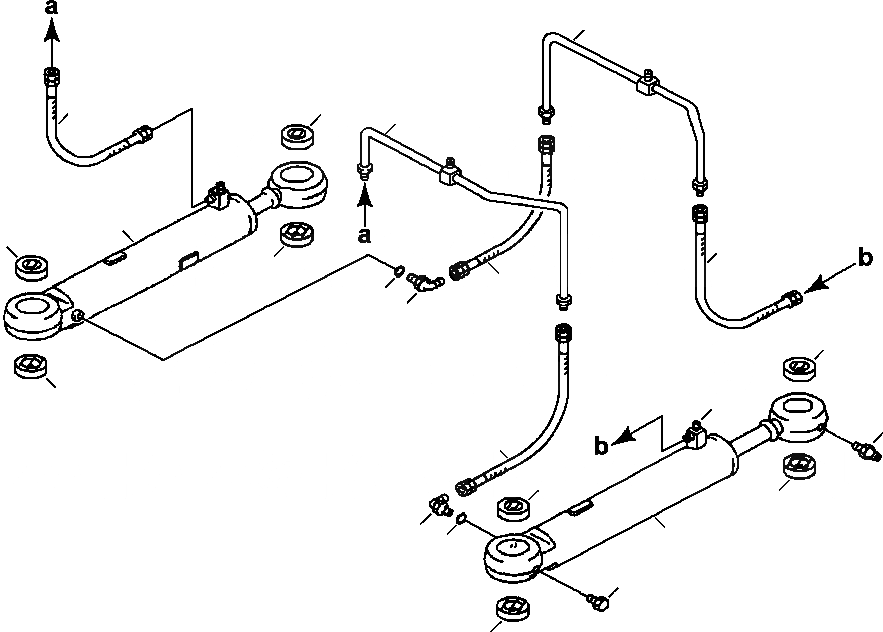 a
a
b
b