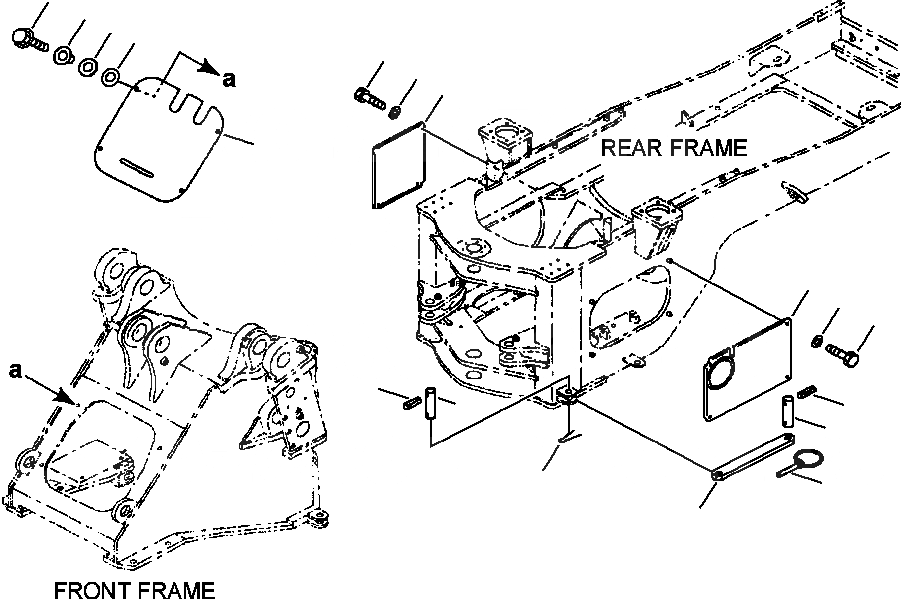 a

REAR FRAME

a

FRONT FRAME