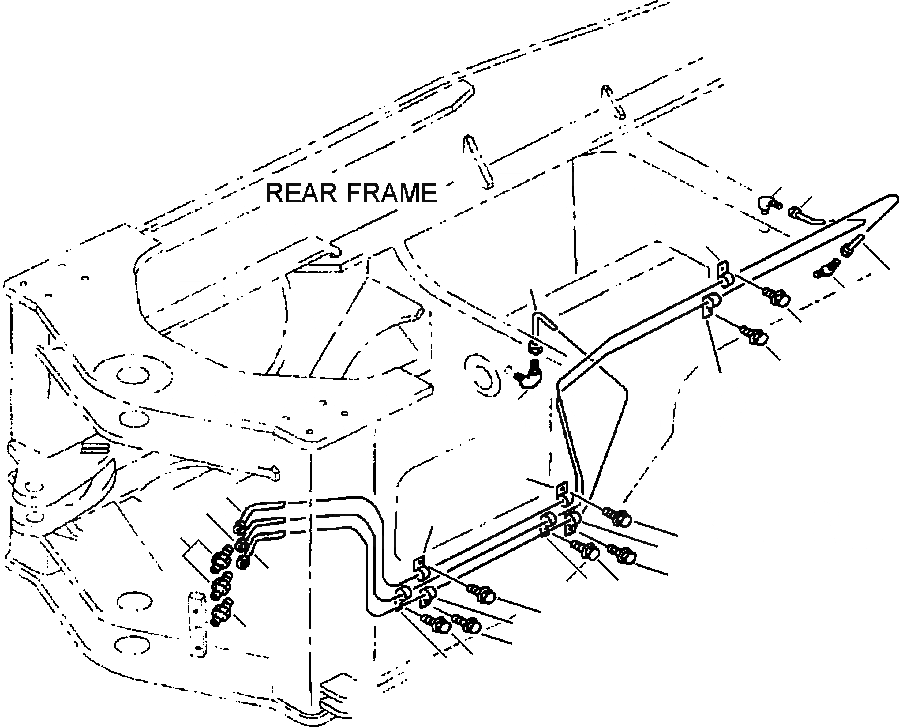 REAR FRAME