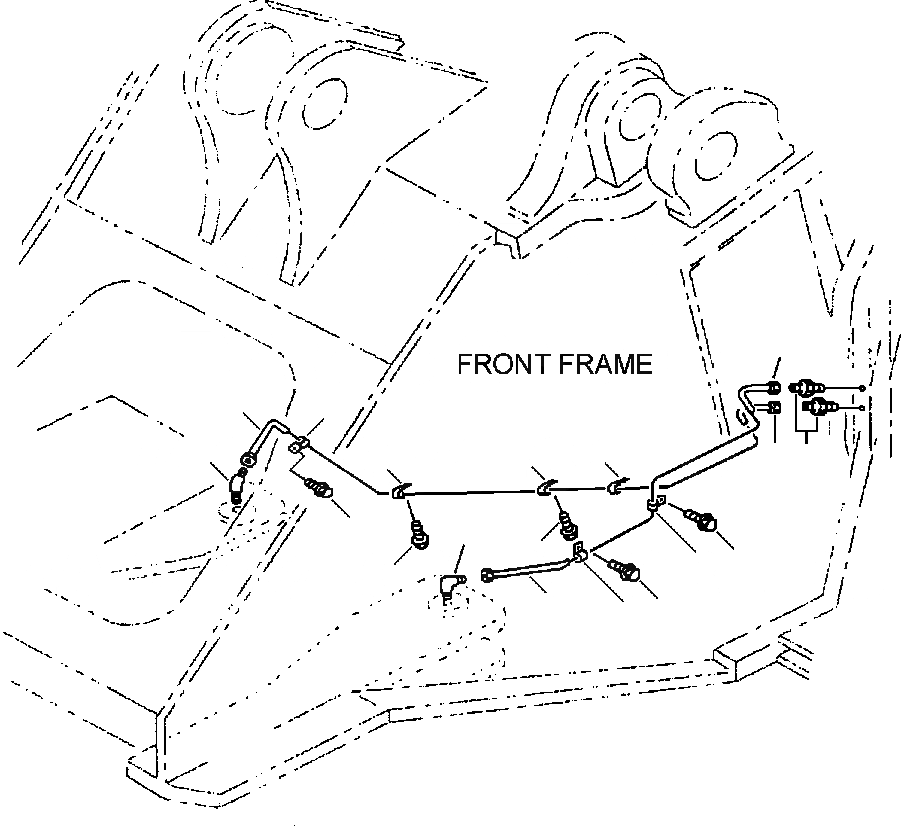 FRONT FRAME