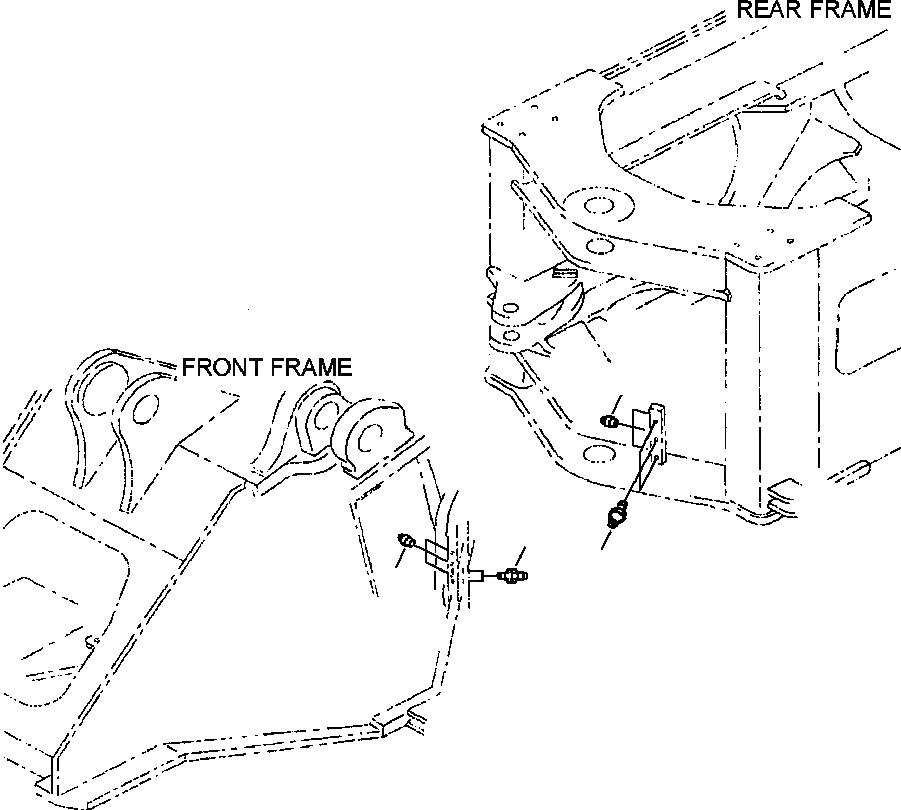 REAR FRAME

FRONT FRAME