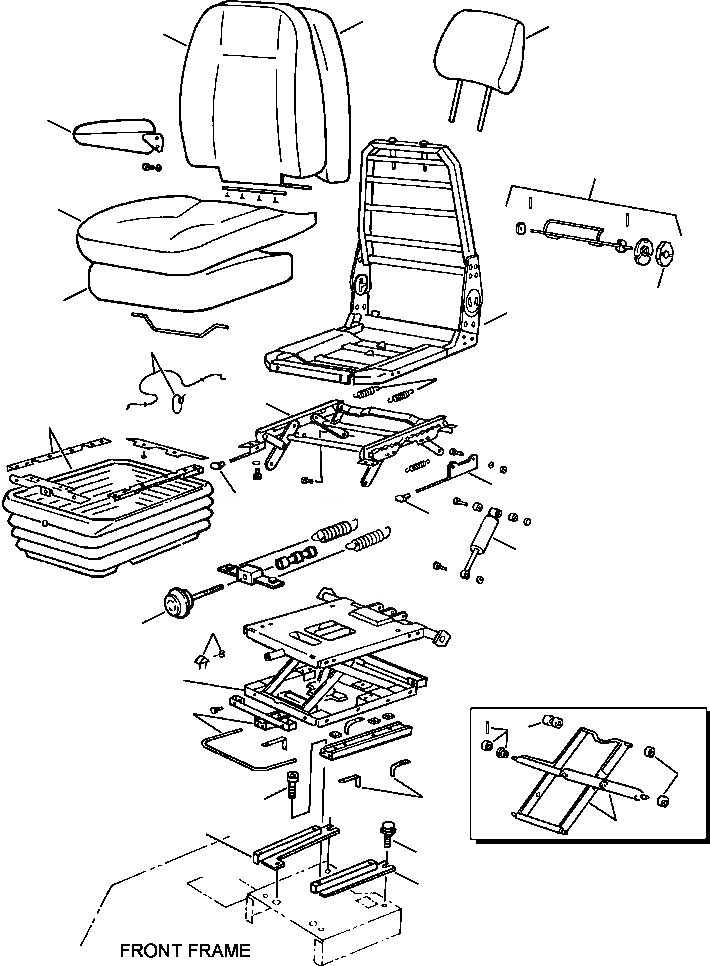 FRONT FRAME