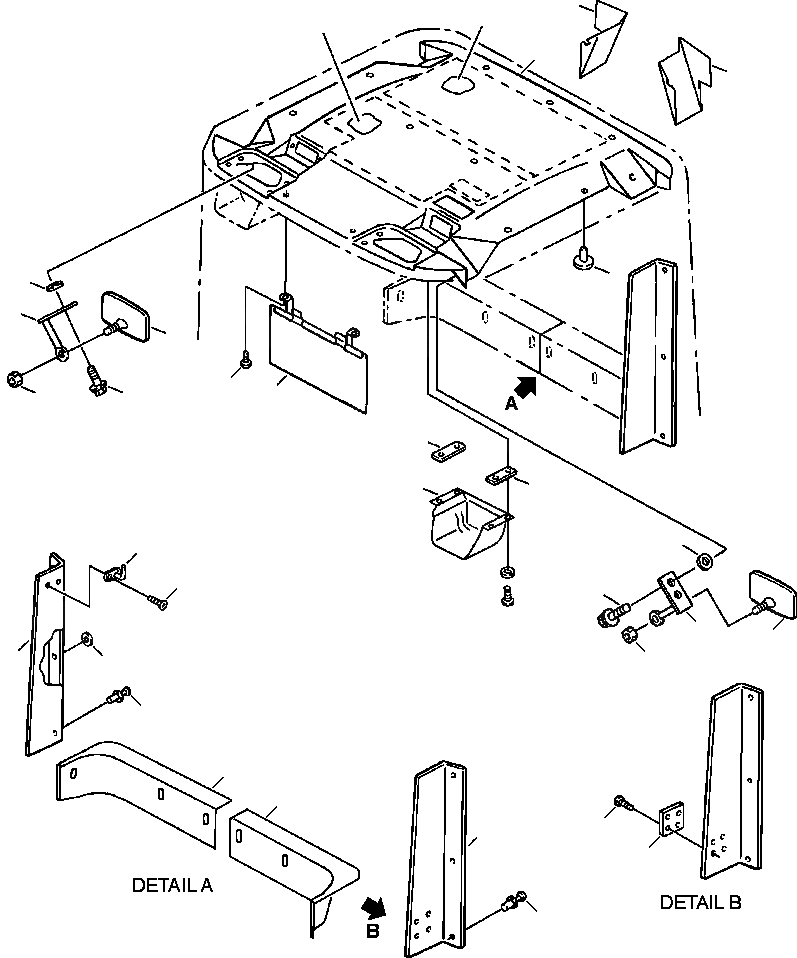 A

DETAIL A

B

DETAIL B