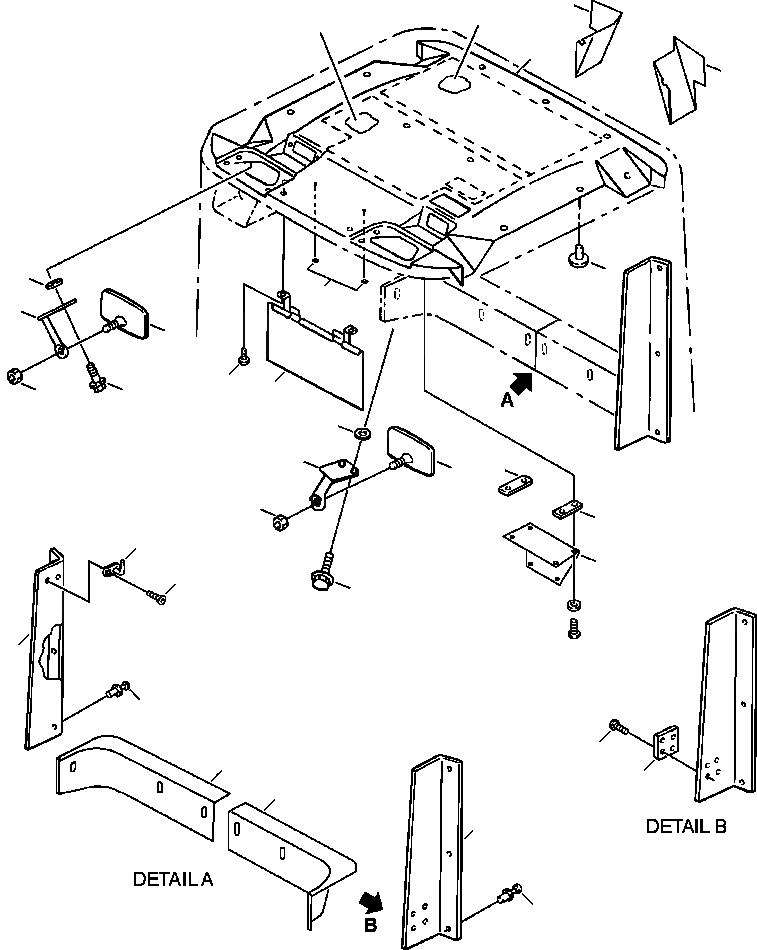 A

DETAIL B

DETAIL A

B