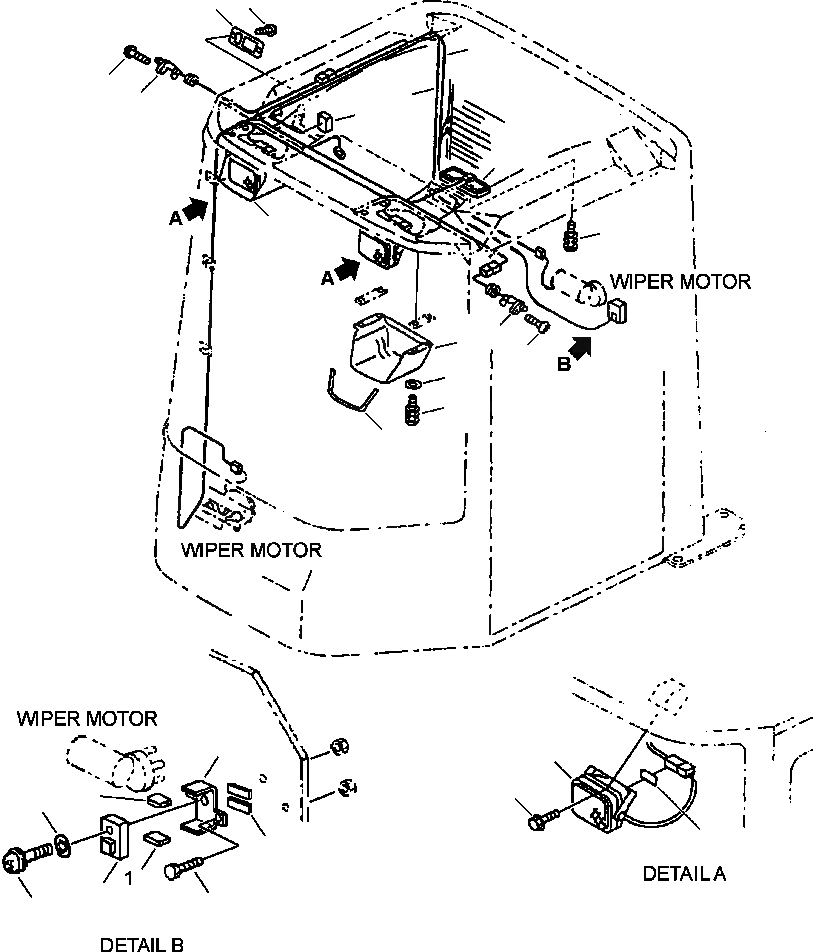 A
A
WIPER MOTOR
B
WIPER MOTOR
WIPER MOTOR
1
DETAIL A
DETAIL B