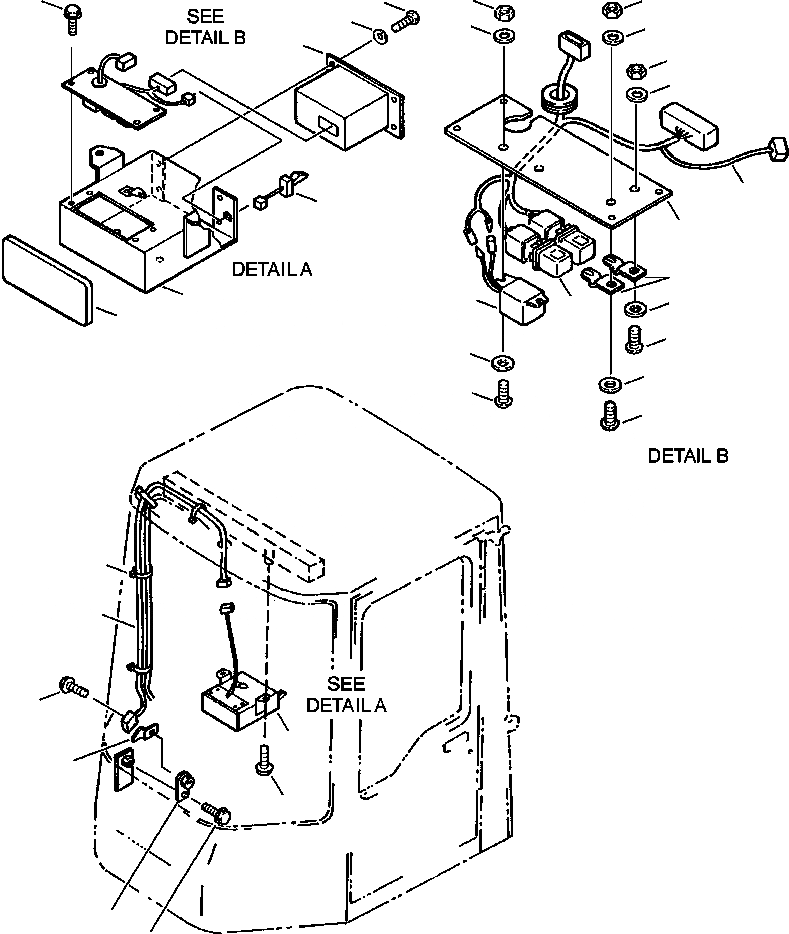 SEE
DETAIL B

DETAIL A

DETAIL B

SEE
DETAIL A