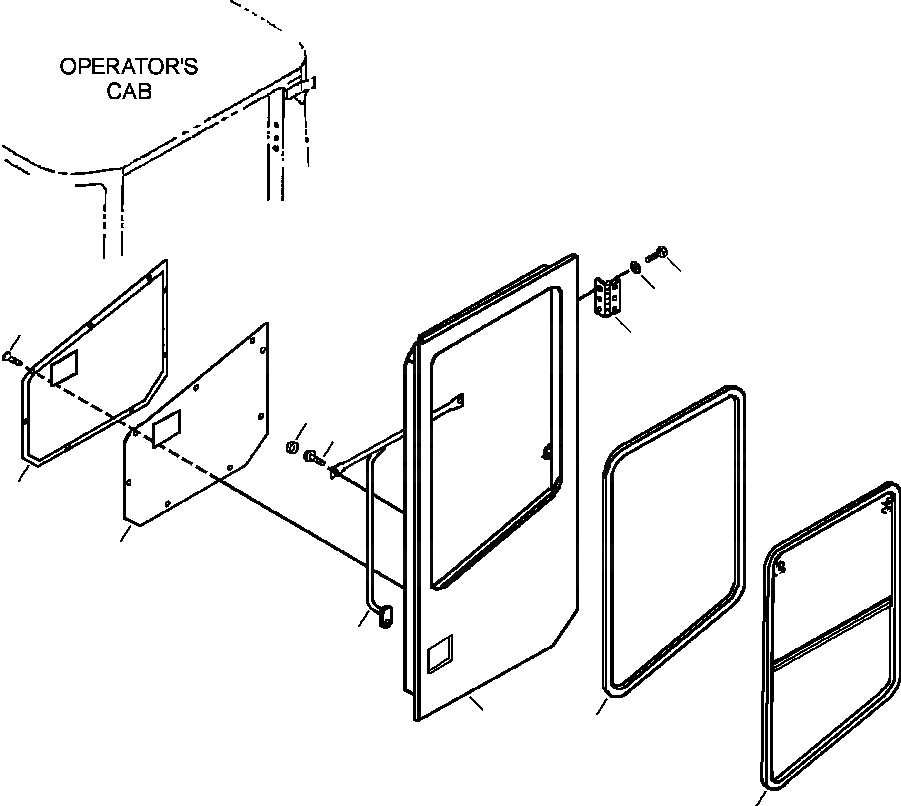 OPERATOR'S CAB