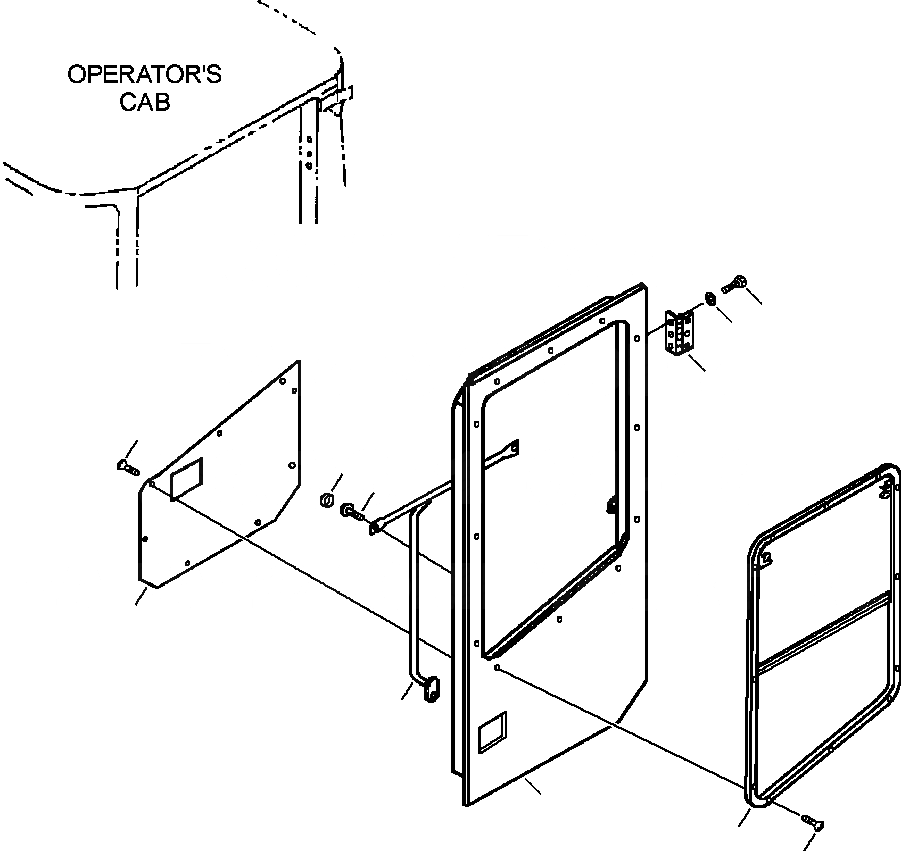 OPERATOR'S CAB