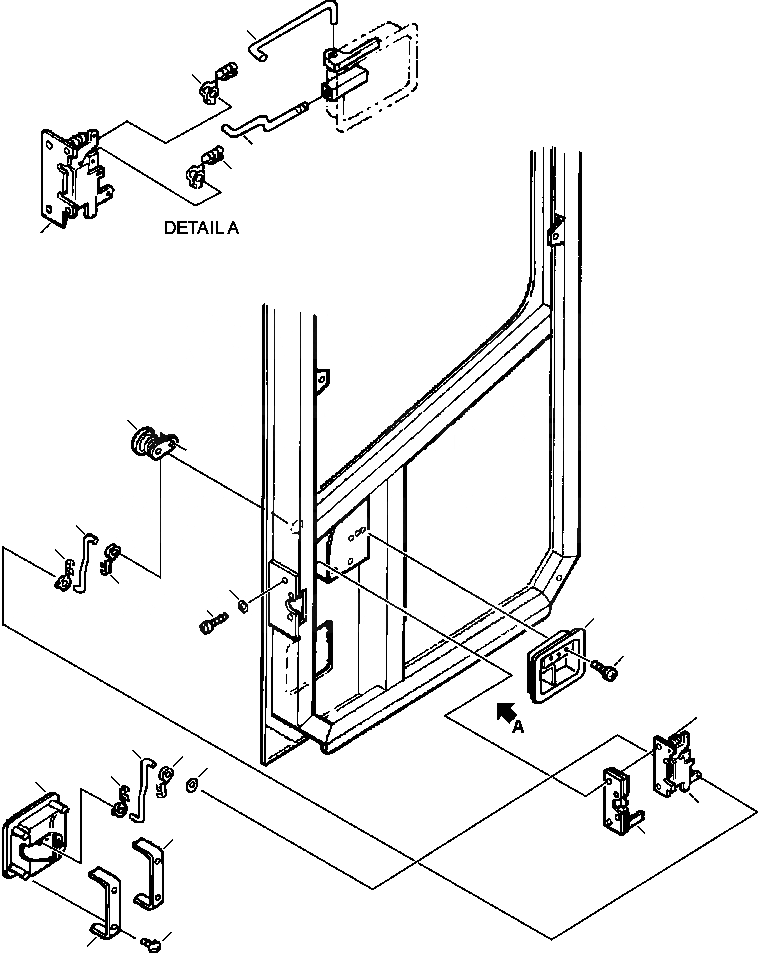 DETAIL A

A