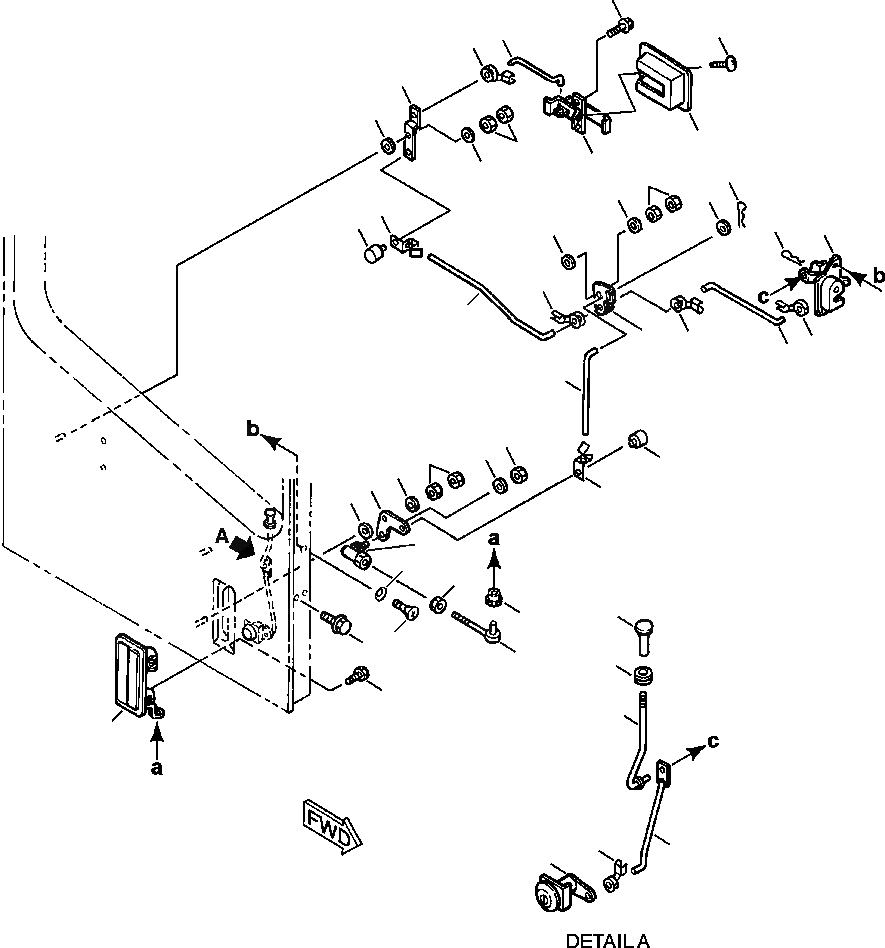 b
c
b
A
a
a
c
FWD
DETAIL A