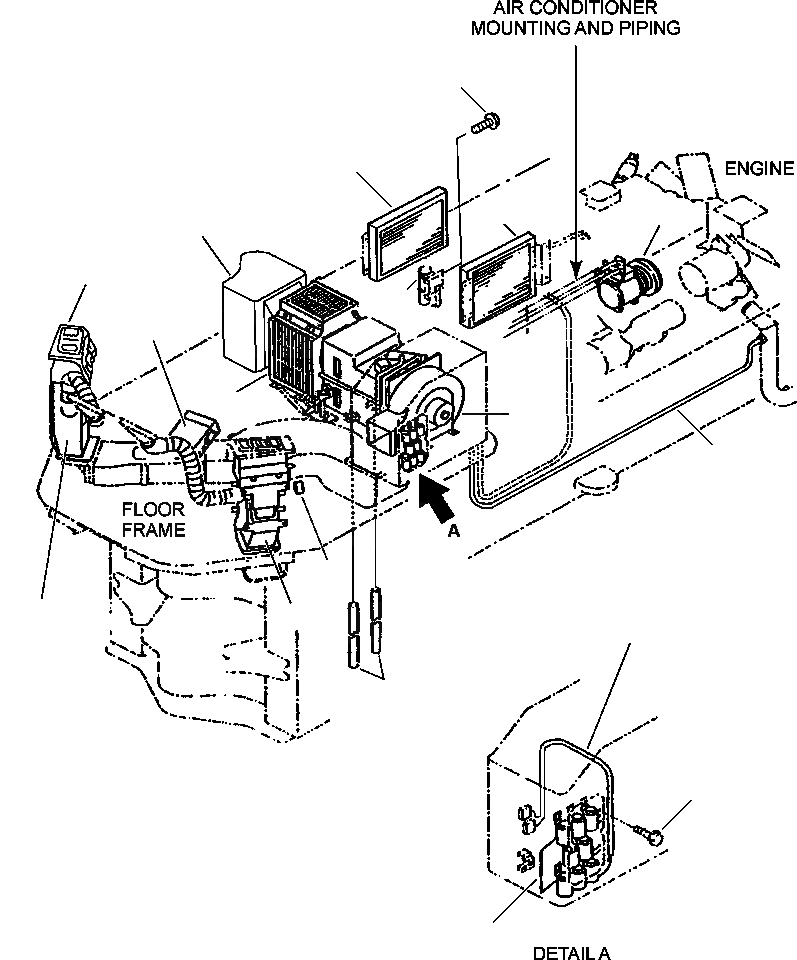 AIR CONDITIONER MOUNTING AND PIPING

ENGINE

FLOOR FRAME

A

DETAIL A