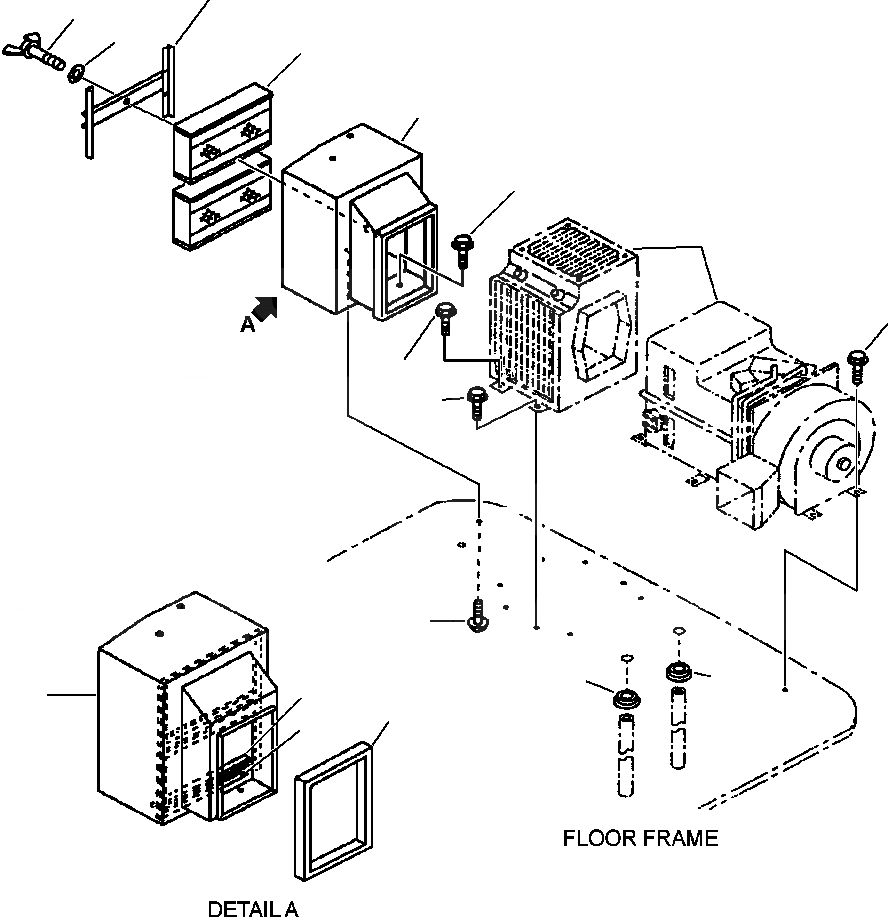 A

FLOOR FRAME

DETAIL A