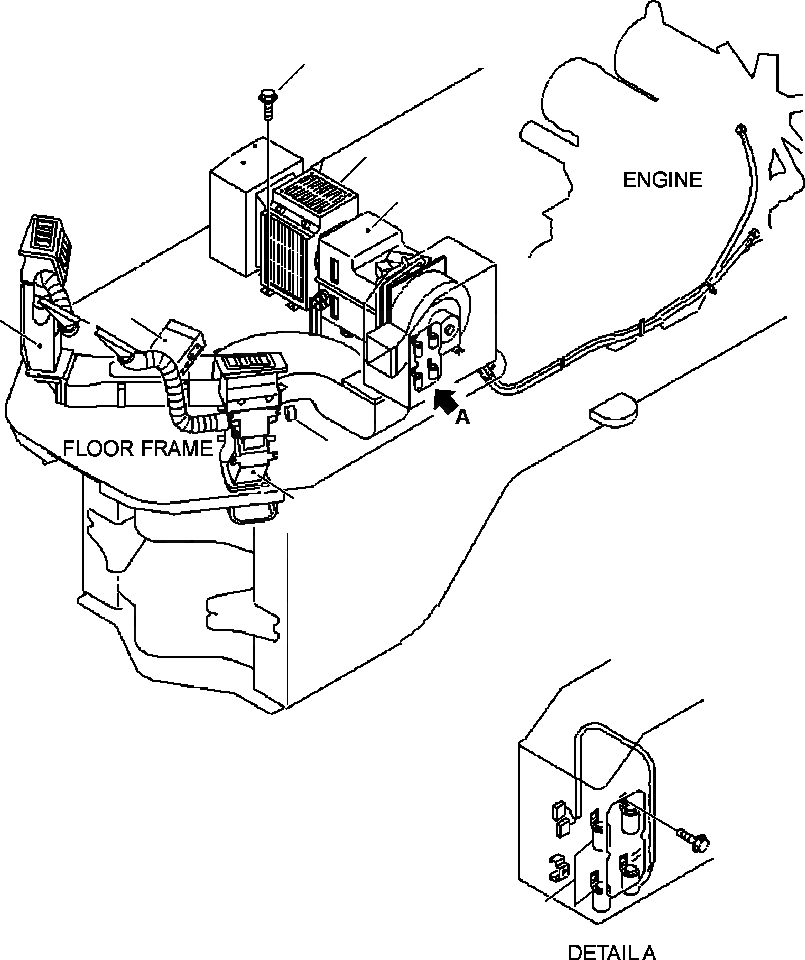 ENGINE

A

FLOOR FRAME

DETAIL A