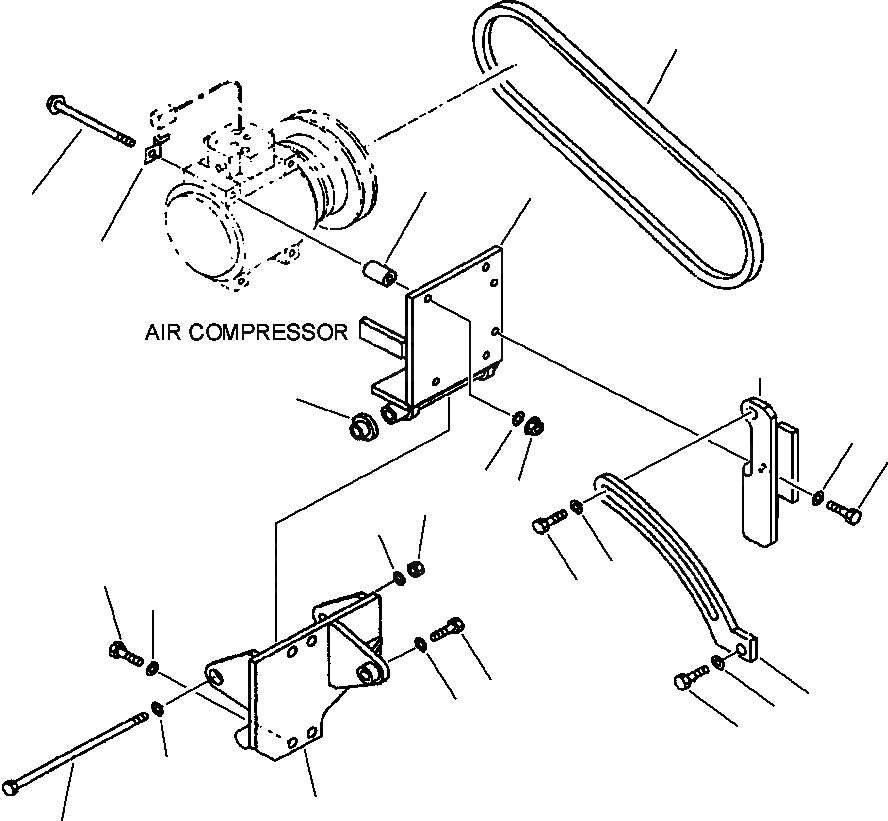 AIR COMPRESSOR