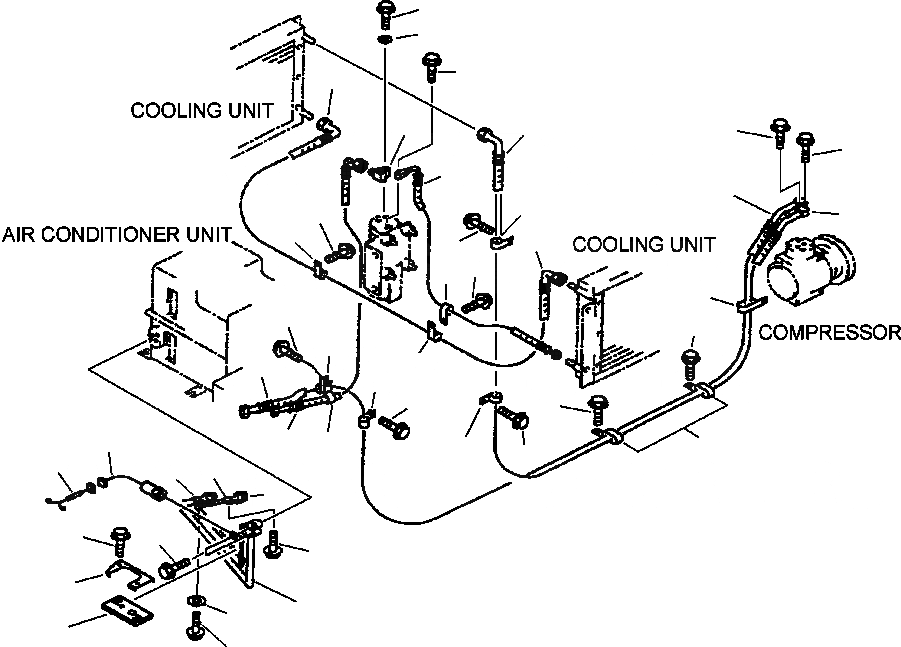 COOLING UNIT

AIR CONDITIONER UNIT

COOLING UNIT

COMPRESSOR