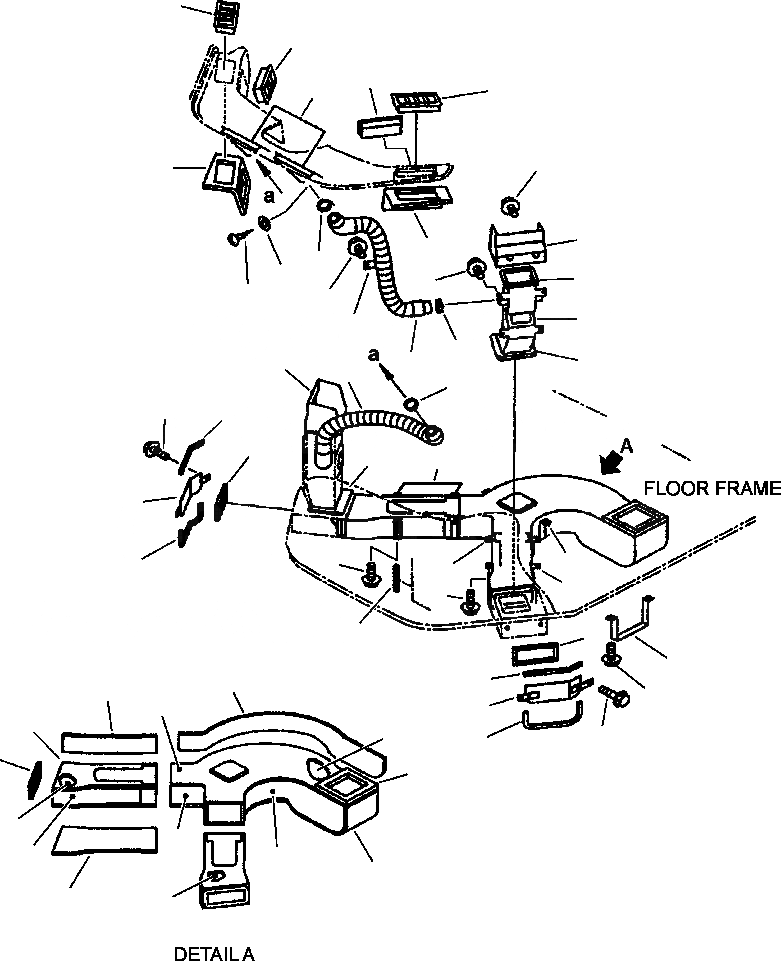 a

a

A

FLOOR FRAME

DETAIL A