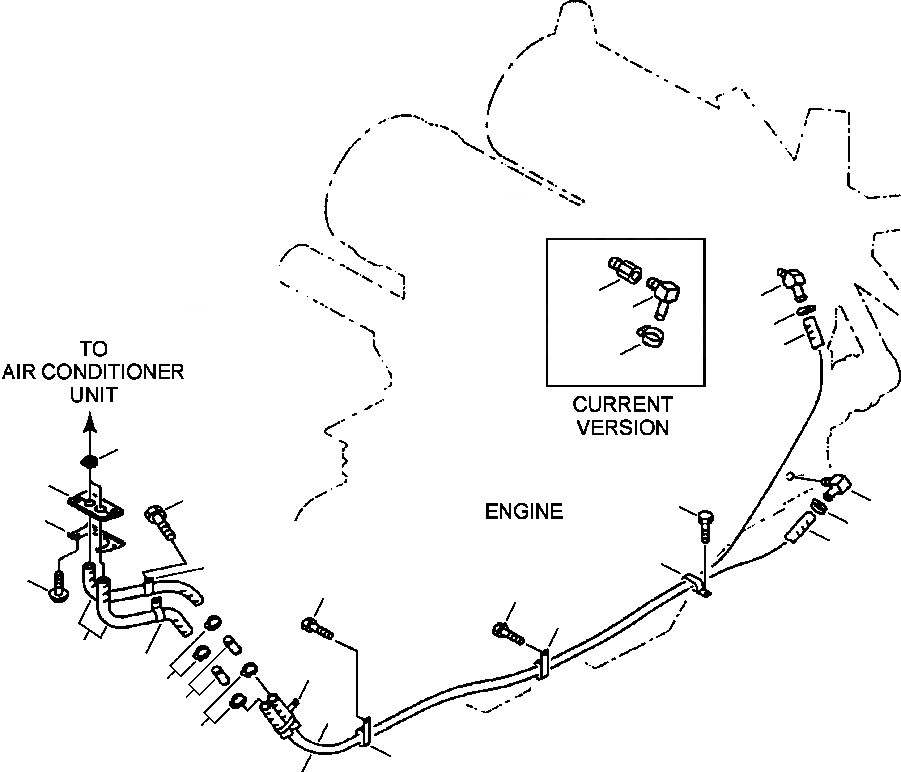 TO
AIR CONDITIONER
UNIT

CURRENT
VERSION

ENGINE