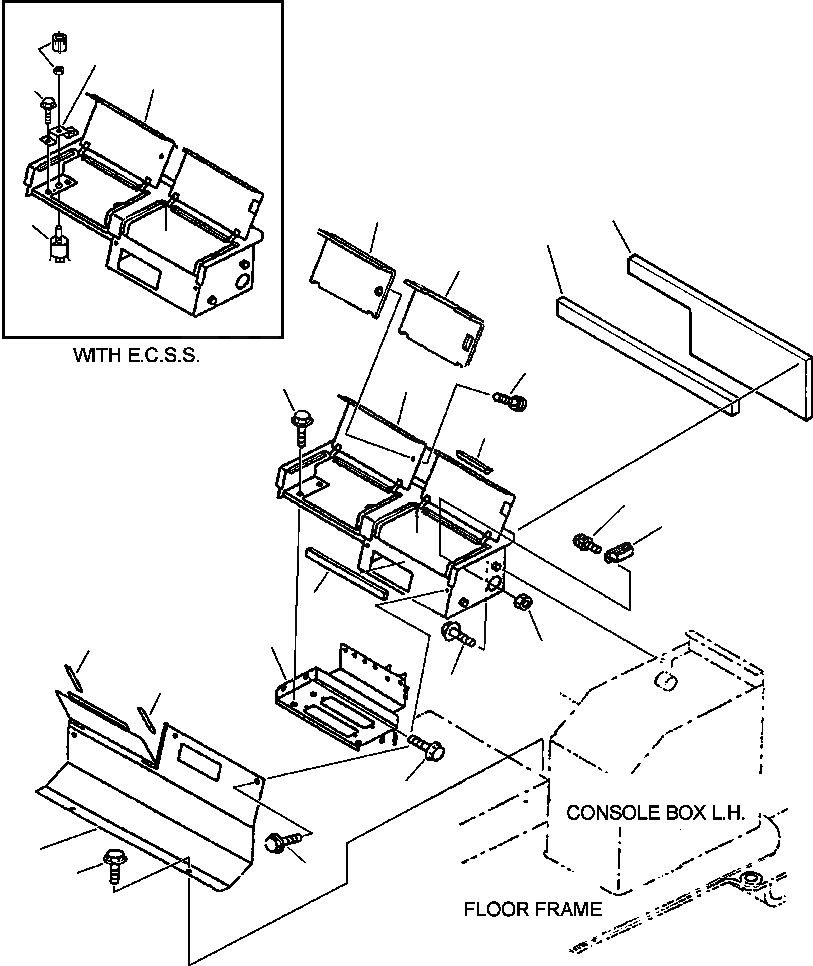 WITH E.C.S.S.

CONSOLE BOX L.H.

FLOOR FRAME