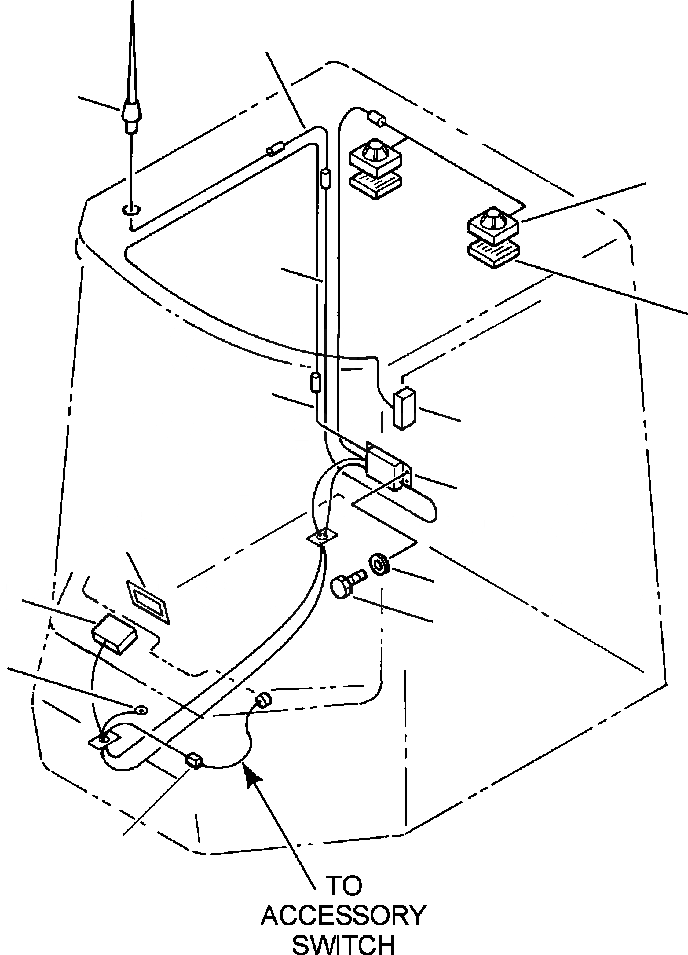 TO
ACCESSORY
SWITCH