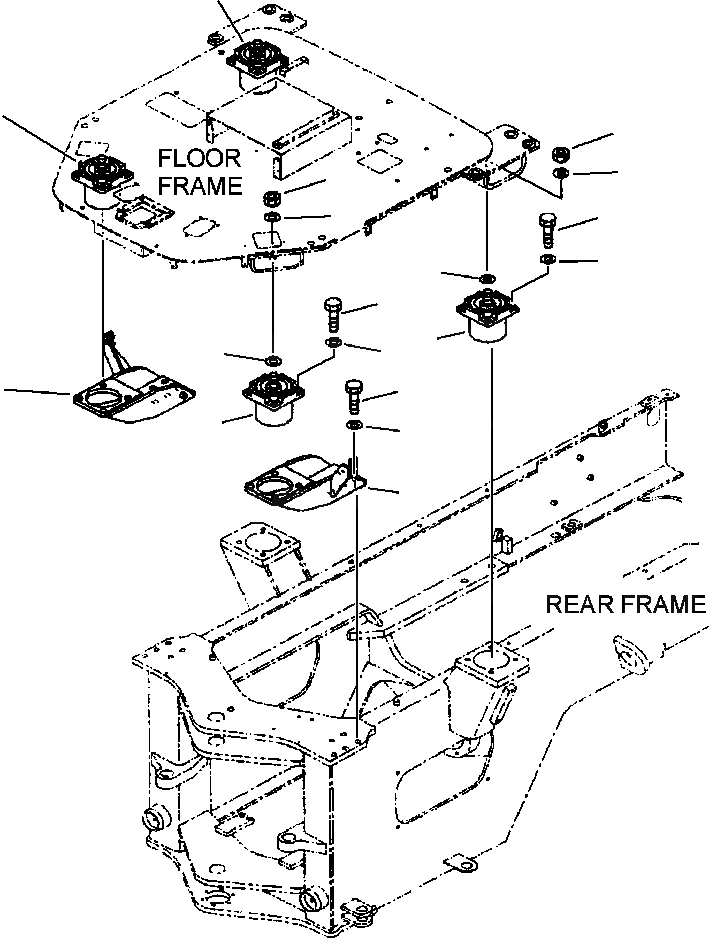 FLOOR FRAME

REAR FRAME