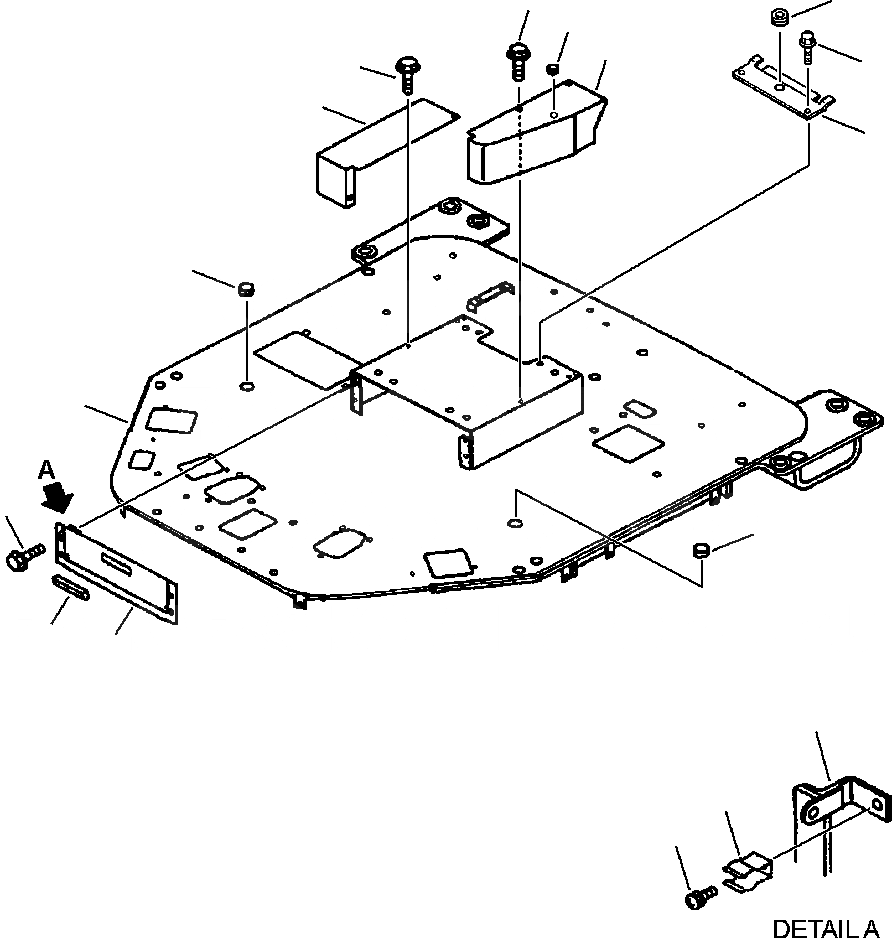 A

DETAIL A