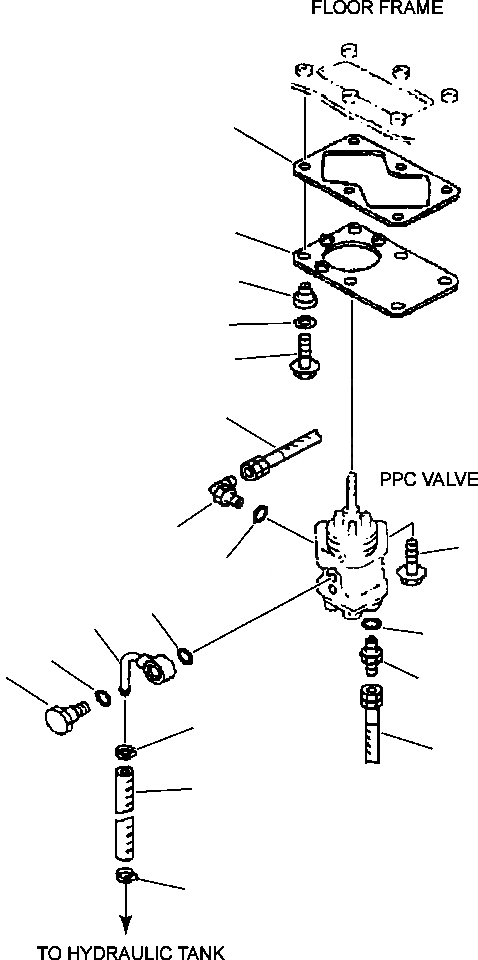 FLOOR FRAME

PPC VALVE

TO HYDRAULIC TANK