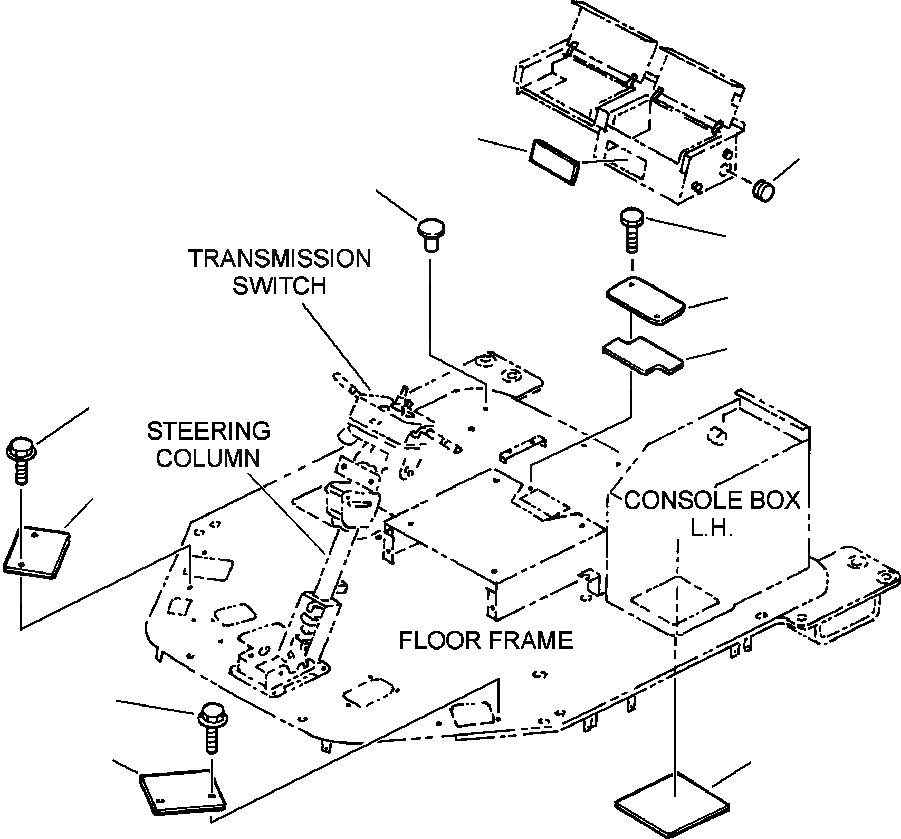 TRANSMISSION SWITCH

STEERING COLUMN

CONSOLE BOX L.H.

FLOOR FRAME