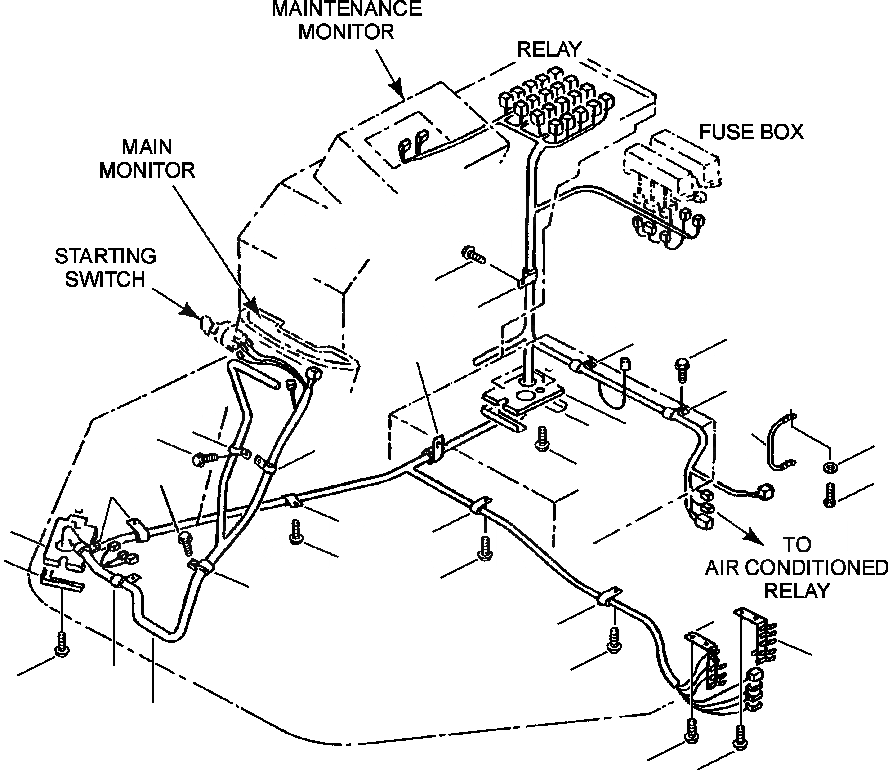 MAINTENANCE MONITOR

RELAY

FUSE BOX

MAIN MONITOR

STARTING SWITCH

TO AIR CONDITIONED RELAY