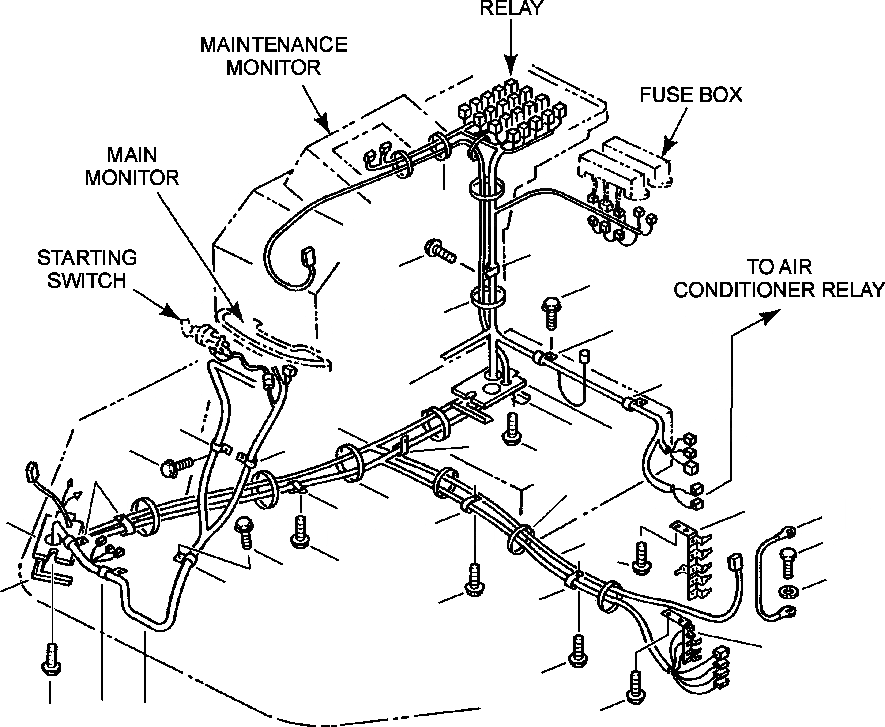 RELAY

MAINTENANCE MONITOR

FUSE BOX

MAIN MONITOR

STARTING SWITCH

TO AIR CONDITIONER RELAY