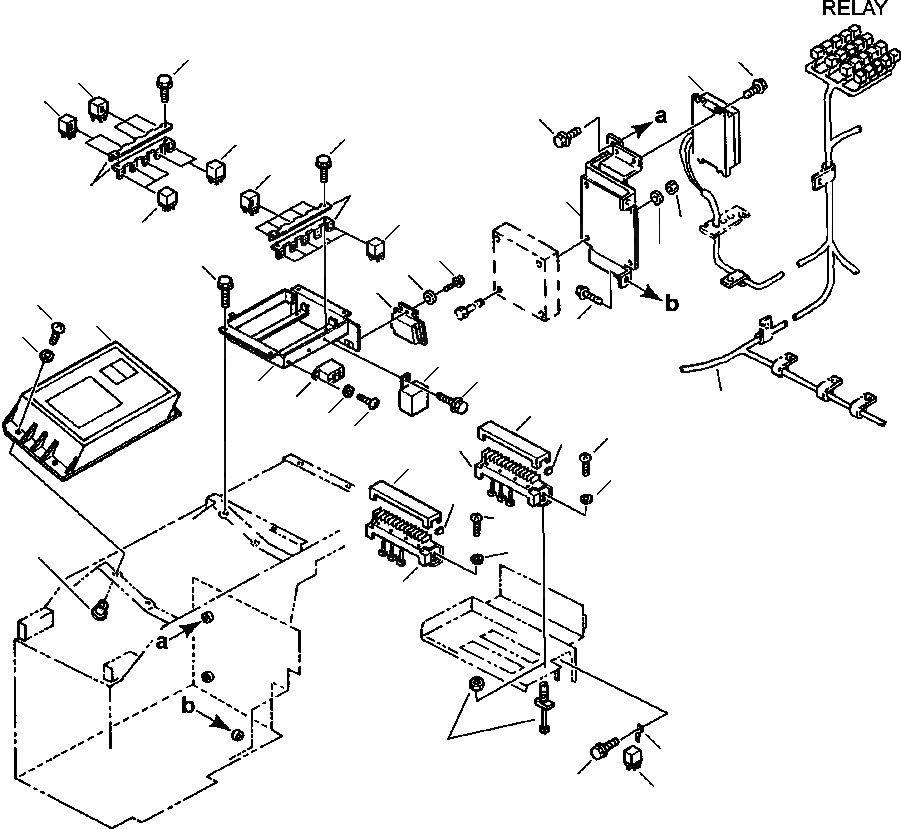 RELAY

a

b

a

b