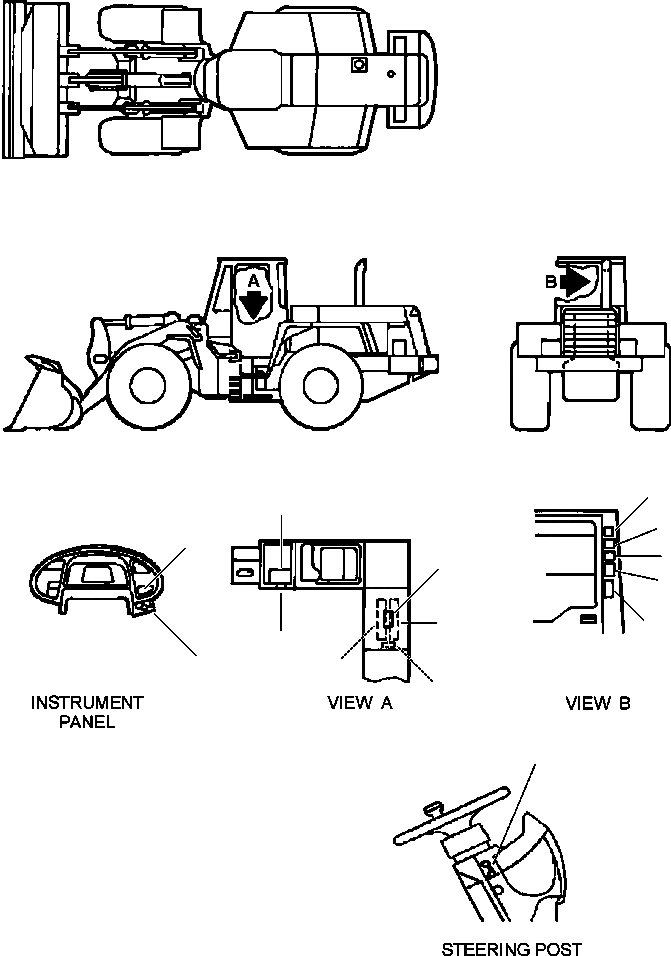 A

B

INSTRUMENT PANEL

VIEW A

VIEW B

STEERING POST