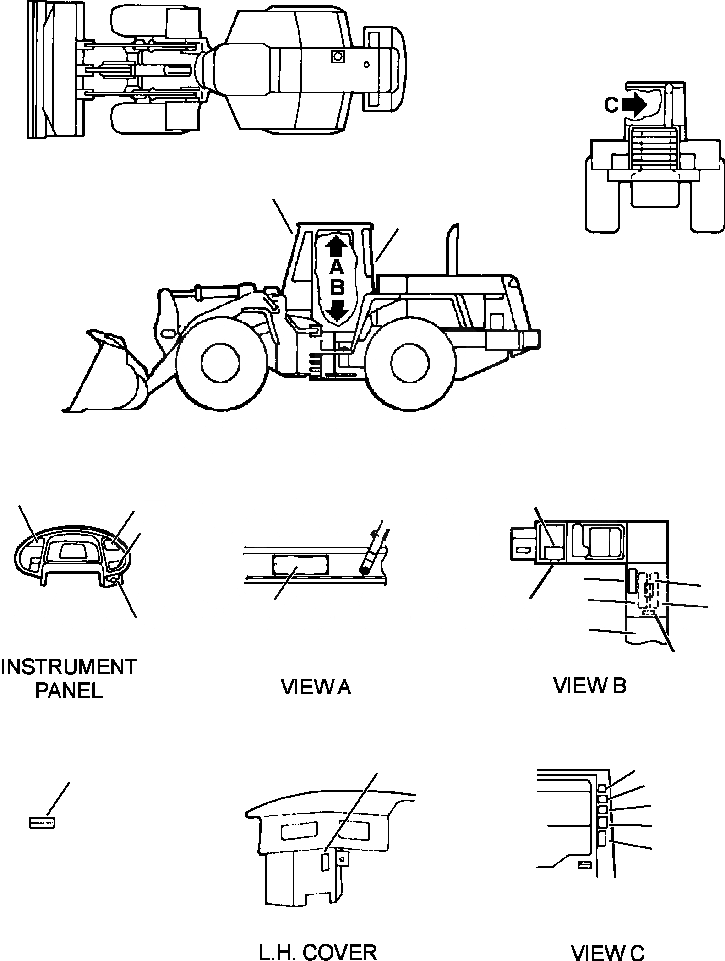 C

A
B

INSTRUMENT PANEL

VIEW A

VIEW B

L.H. COVER

VIEW C