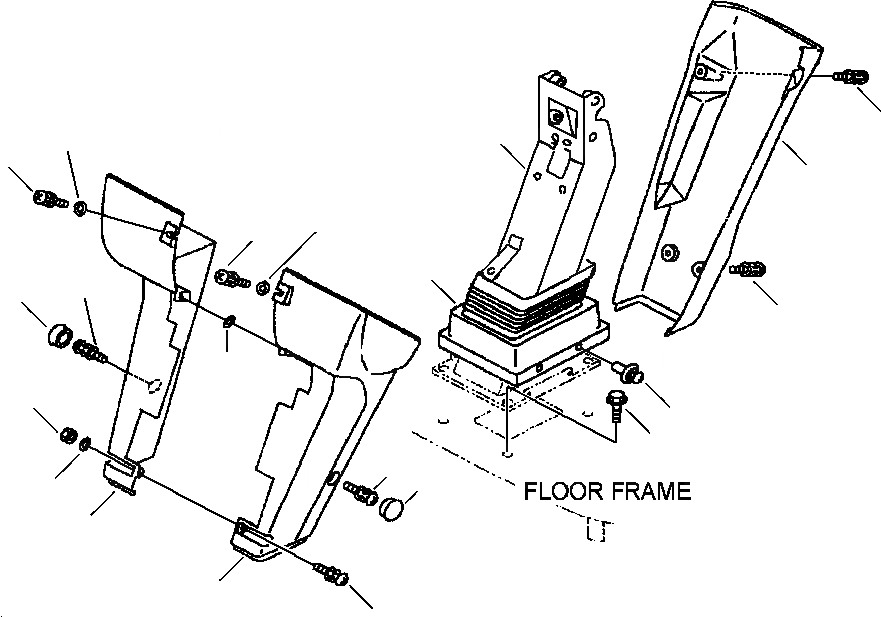 FLOOR FRAME