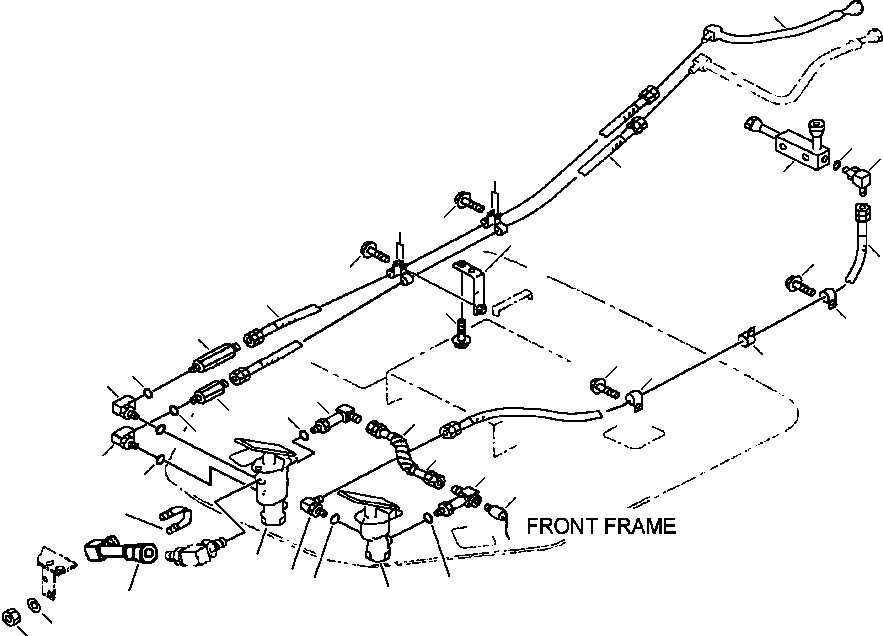 FRONT FRAME